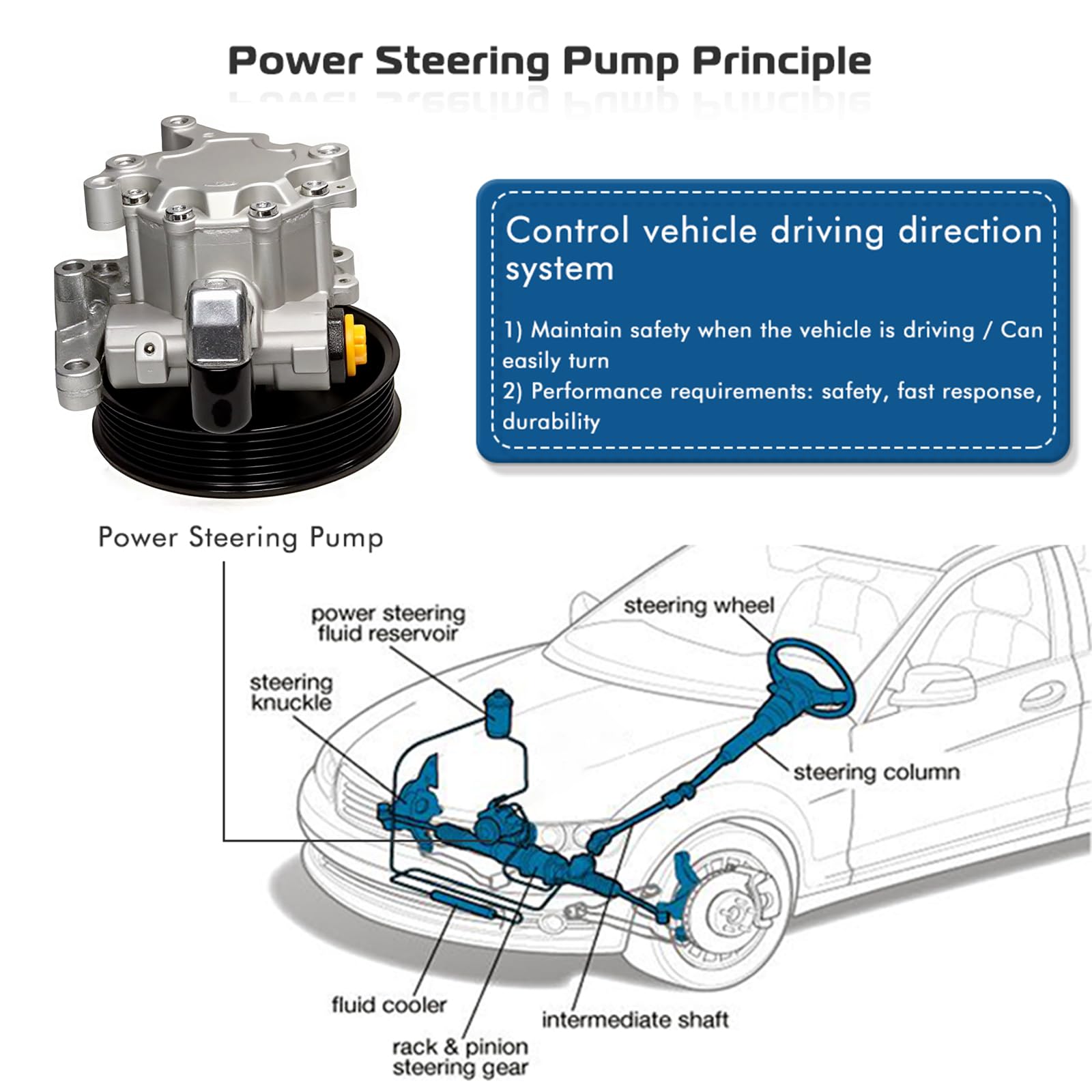 Power Steering Pump Principle

Control vehicle driving direction system

1) Maintain safety when the vehicle is driving / Can easily turn
2) Performance requirements: safety, fast response, durability

Power Steering Pump

power steering fluid reservoir

steering wheel

steering knuckle

steering column

fluid cooler

intermediate shaft

rack & pinion steering gear