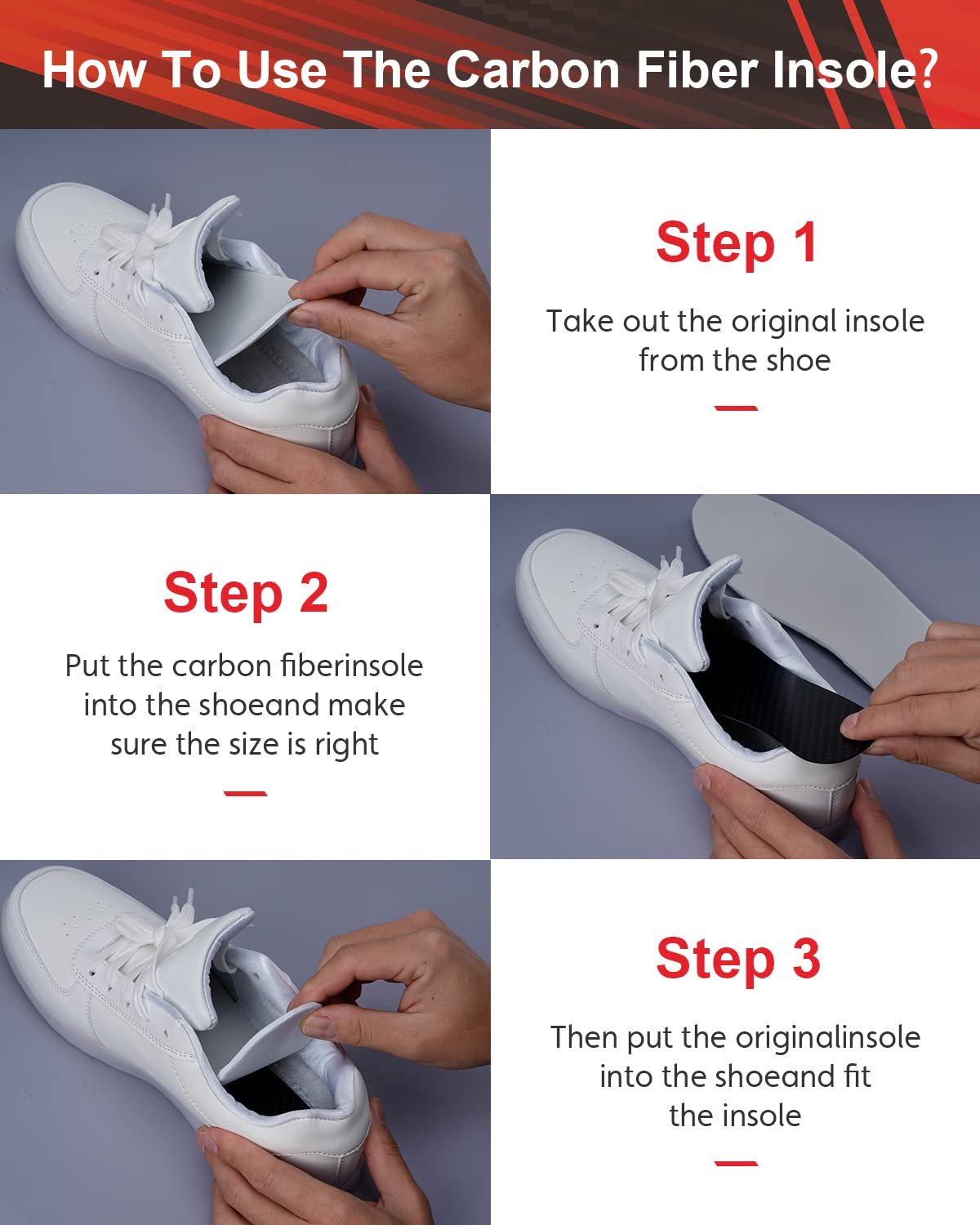 How To Use The Carbon Fiber Insole?

Step 1

Take out the original insole from the shoe

Step 2

Put the carbon fiberinsole into the shoeand make sure the size is right

Step 3

Then put the originalinsole into the shoeand fit the insole