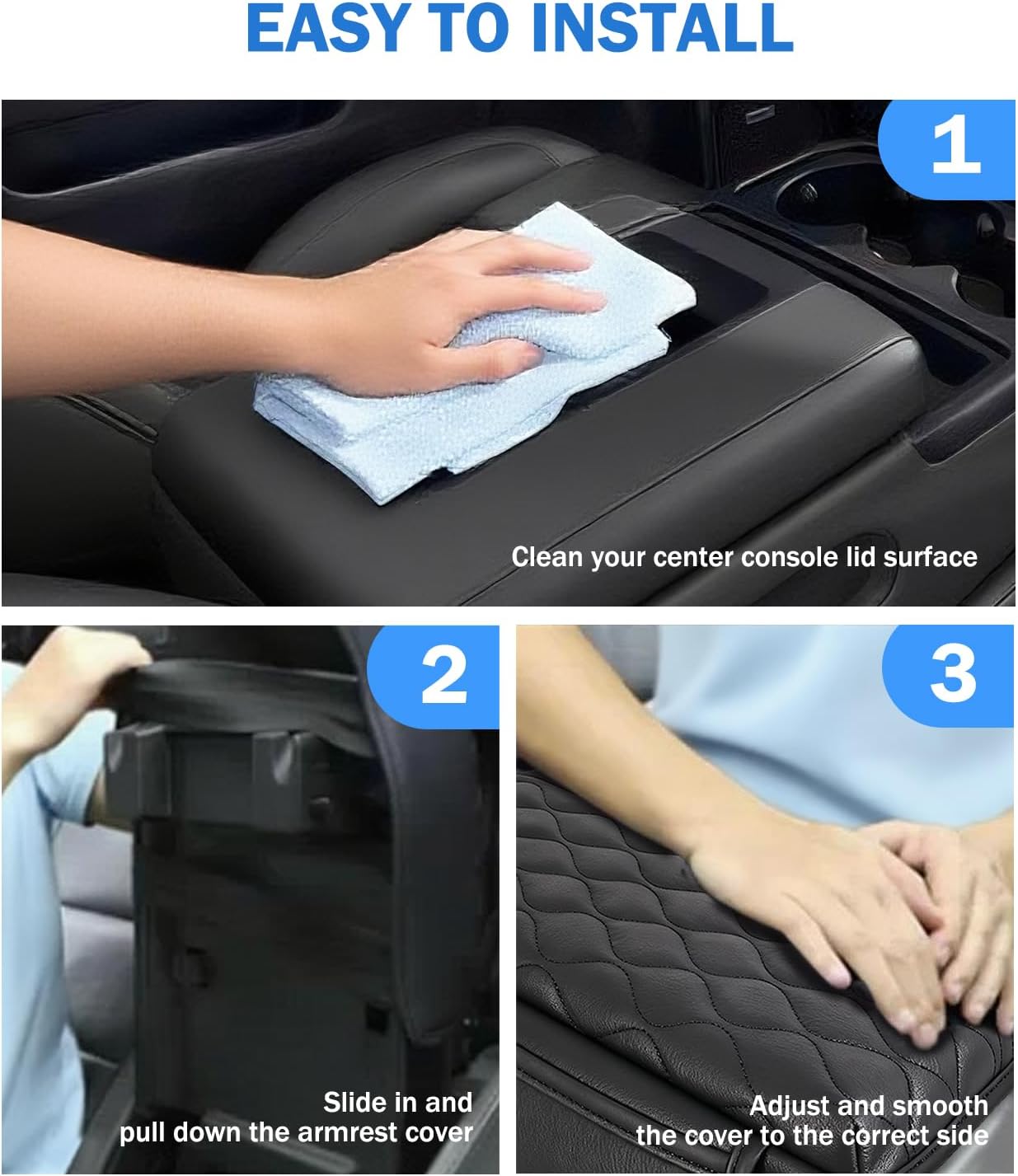 EASY TO INSTALL

1

Clean your center console lid surface

2

Slide in and pull down the armrest cover

3

Adjust and smooth the cover to the correct side