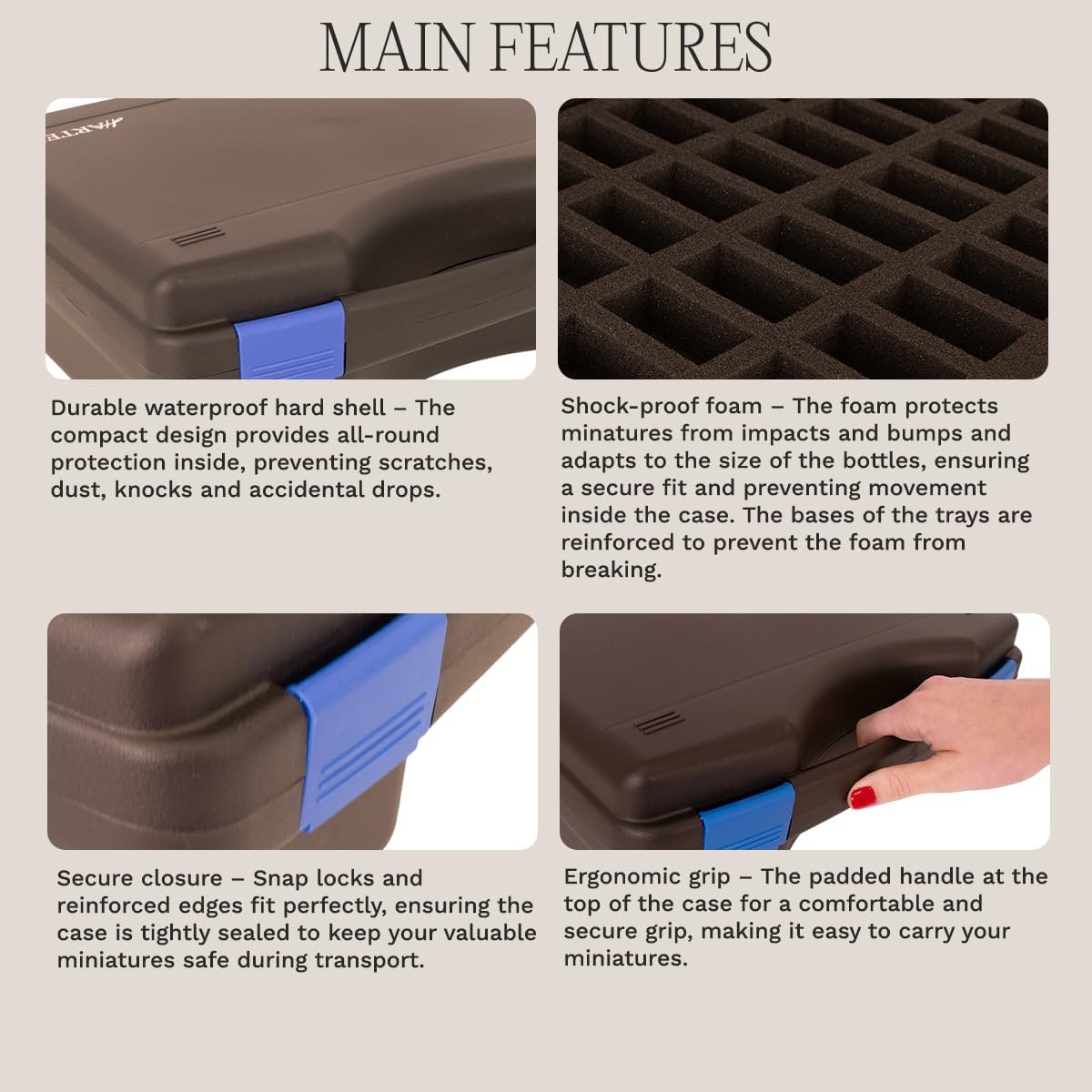 MAIN FEATURES

ARTE

Durable waterproof hard shell – The compact design provides all-round protection inside, preventing scratches, dust, knocks and accidental drops.

Shock-proof foam – The foam protects minatures from impacts and bumps and adapts to the size of the bottles, ensuring a secure fit and preventing movement inside the case. The bases of the trays are reinforced to prevent the foam from breaking.

Secure closure – Snap locks and reinforced edges fit perfectly, ensuring the case is tightly sealed to keep your valuable miniatures safe during transport.

Ergonomic grip – The padded handle at the top of the case for a comfortable and secure grip, making it easy to carry your miniatures.