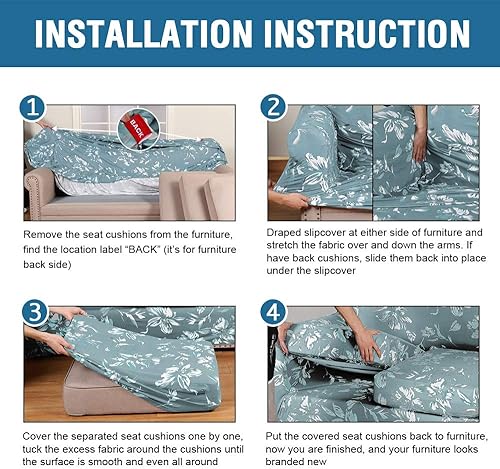 INSTALLATION INSTRUCTION

1

BACK

Remove the seat cushions from the furniture, find the location label "BACK" (it's for furniture back side)

2

Draped slipcover at either side of furniture and stretch the fabric over and down the arms. If have back cushions, slide them back into place under the slipcover

3

Cover the separated seat cushions one by one, tuck the excess fabric around the cushions until the surface is smooth and even all around

4

Put the covered seat cushions back to furniture, now you are finished, and your furniture looks branded new