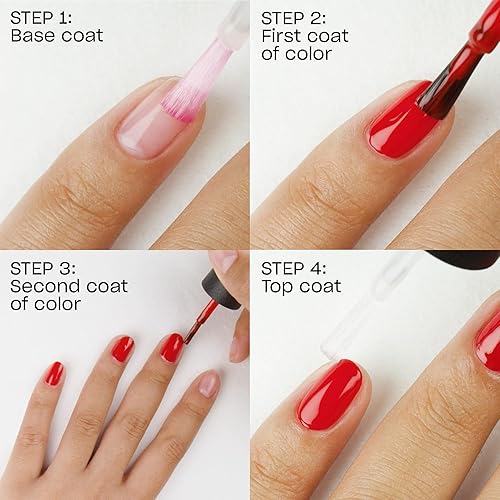 STEP 1:
Base coat

STEP 2:
First coat of color

STEP 3:
Second coat of color

STEP 4:
Top coat