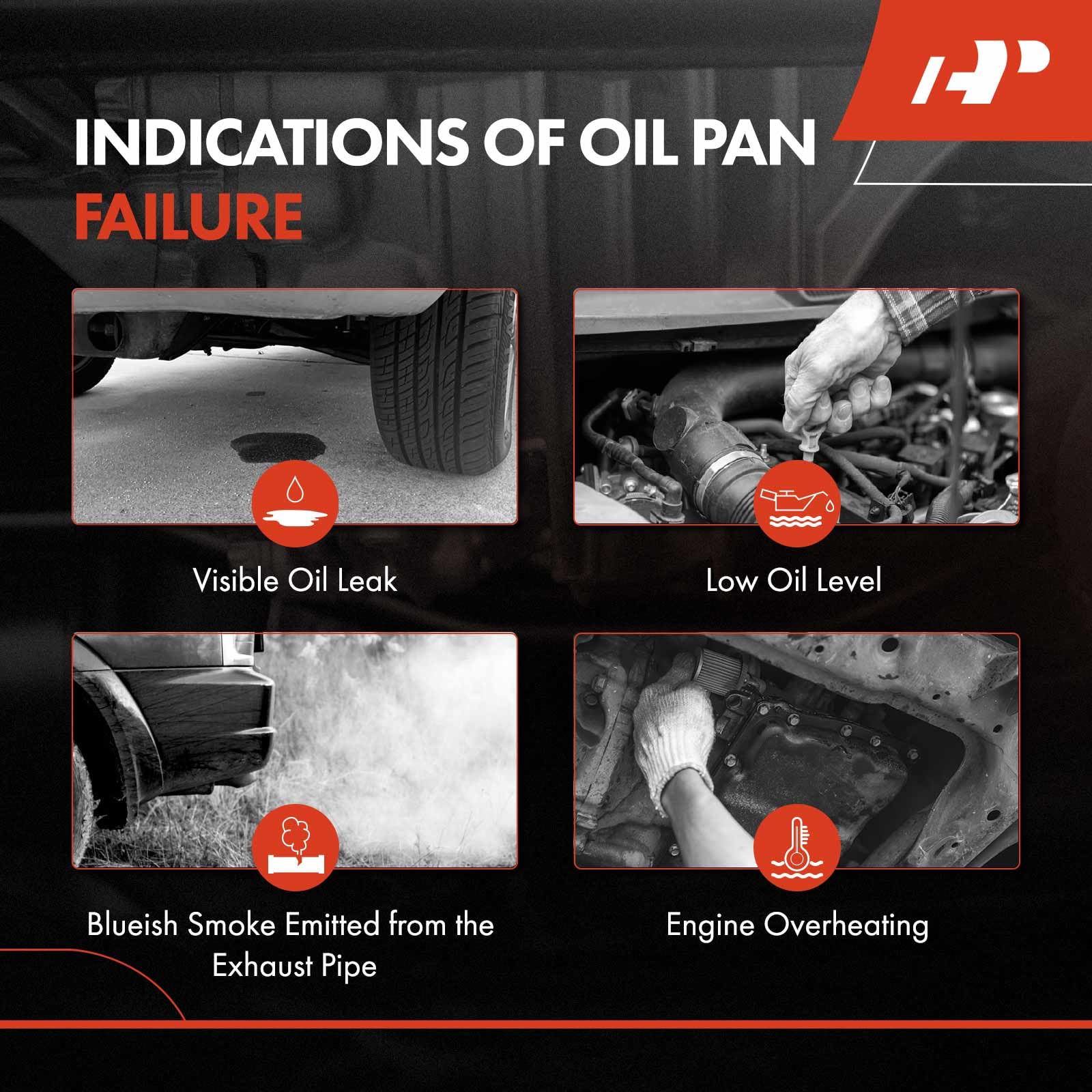 INDICATIONS OF OIL PAN FAILURE

Visible Oil Leak

Low Oil Level

Blueish Smoke Emitted from the Exhaust Pipe

Engine Overheating