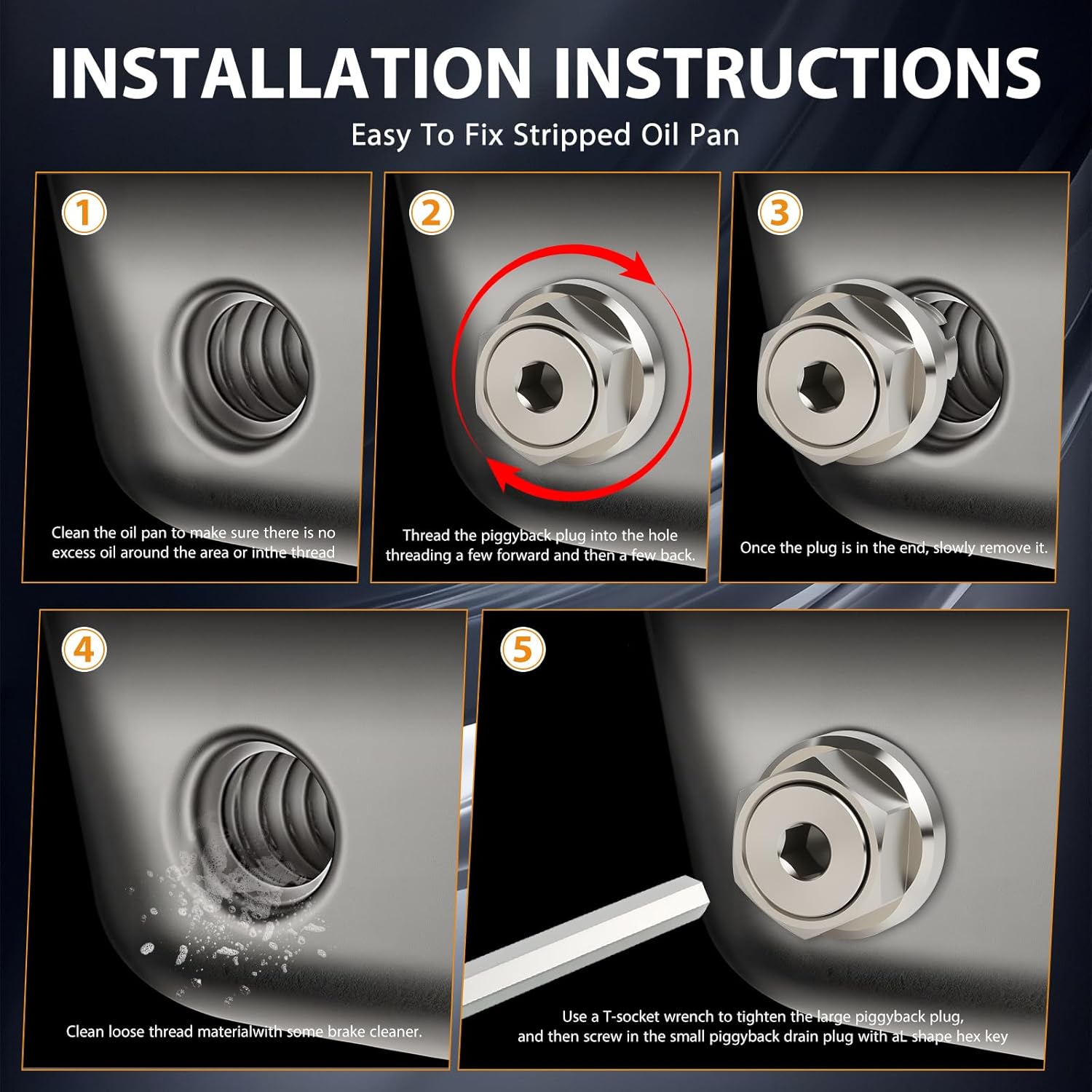 INSTALLATION INSTRUCTIONS

Easy To Fix Stripped Oil Pan

1

Clean the oil pan to make sure there is no excess oil around the area or inthe thread

2

Thread the piggyback plug into the hole threading a few forward and then a few back.

3

Once the plug is in the end, slowly remove it.

4

Clean loose thread materialwith some brake cleaner.

5

Use a T-socket wrench to tighten the large piggyback plug, and then screw in the small piggyback drain plug with aL shape hex key