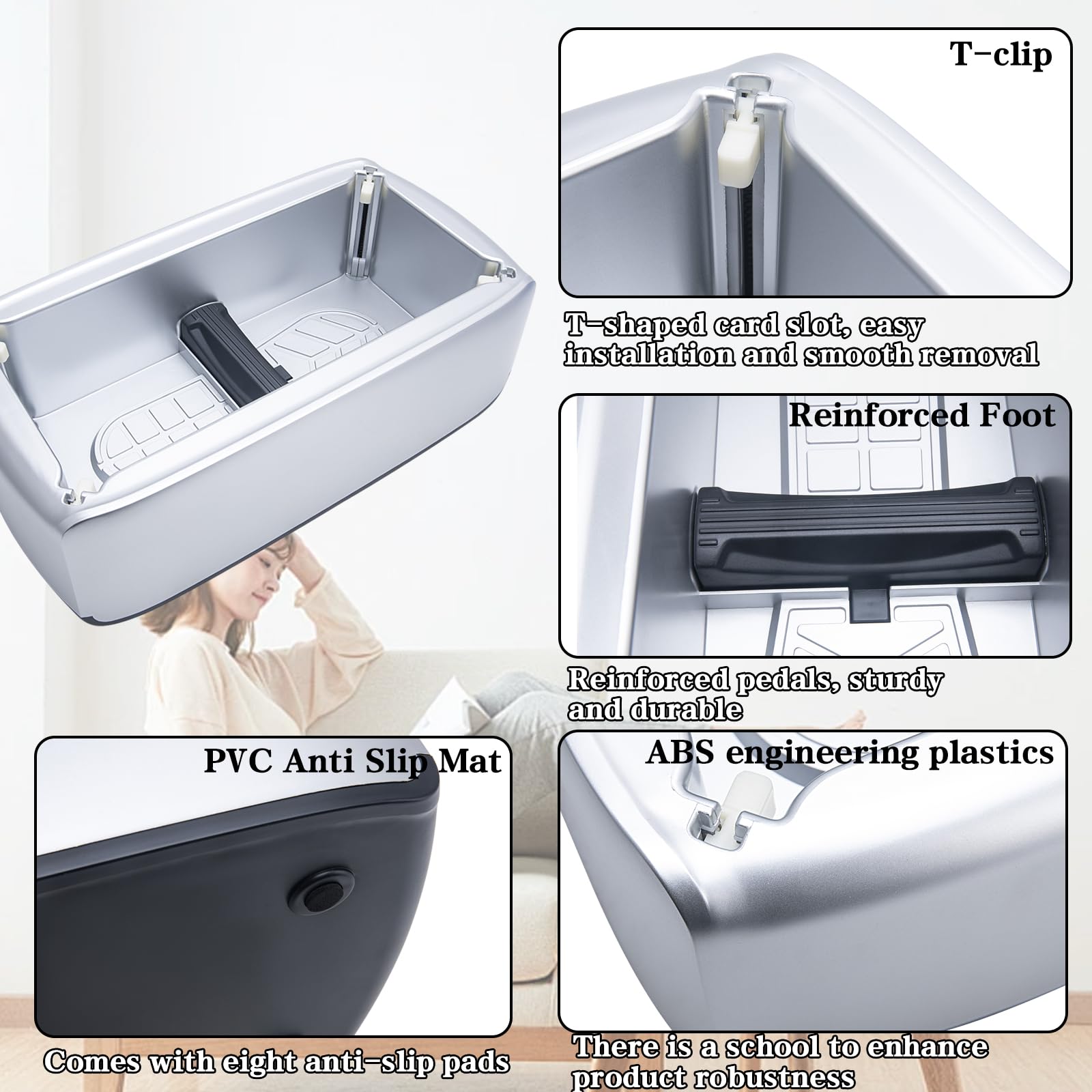 T-clip

T-shaped card slot, easy installation and smooth removal

Reinforced Foot

Reinforced pedals, sturdy and durable

PVC Anti Slip Mat

Comes with eight anti-slip pads

ABS engineering plastics

There is a school to enhance product robustness