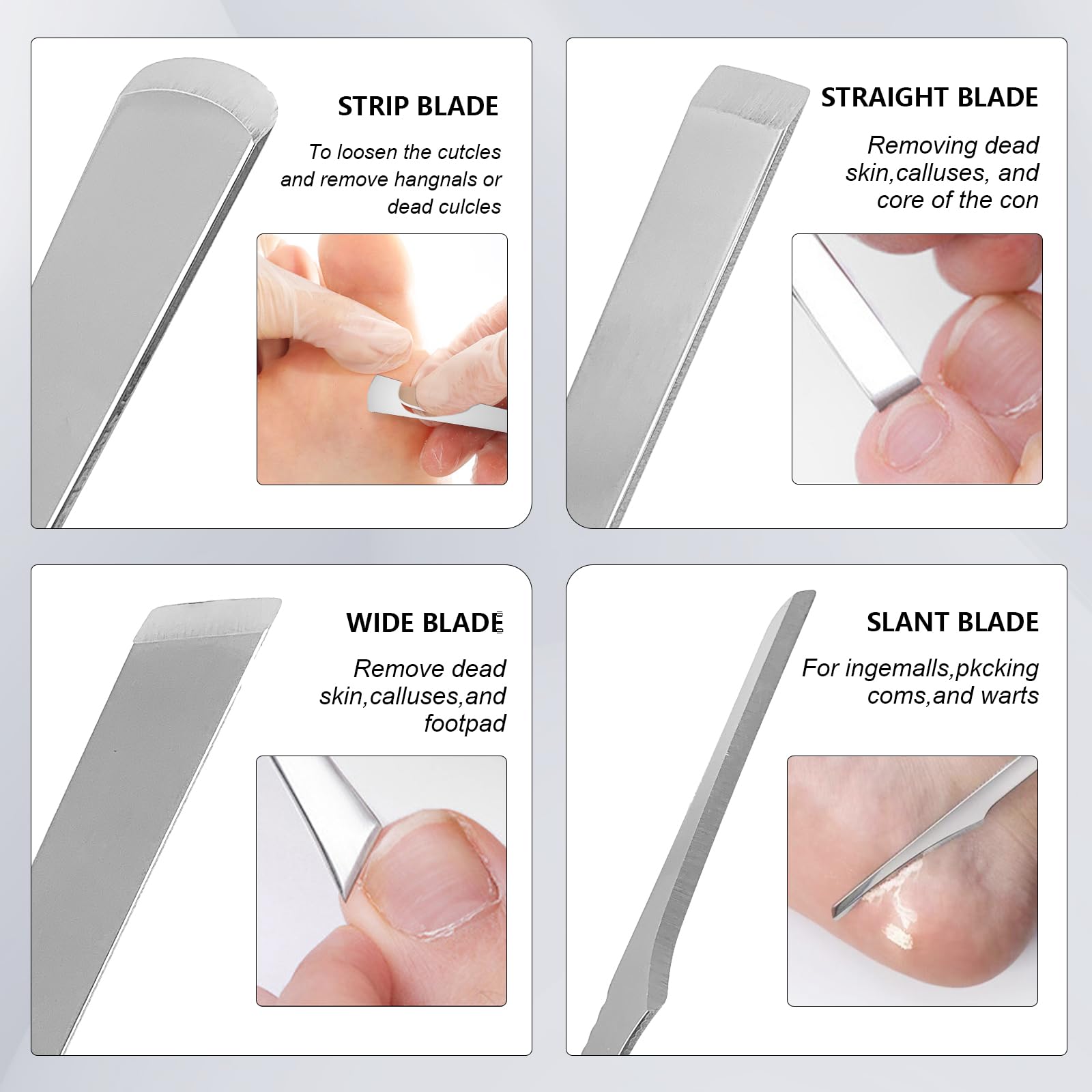 STRIP BLADE

To loosen the cutcles and remove hangnals or dead culcles

STRAIGHT BLADE

Removing dead skin,calluses, and core of the con

WIDE BLADE

Remove dead skin,calluses,and footpad

SLANT BLADE

For ingemalls,pkcking coms,and warts