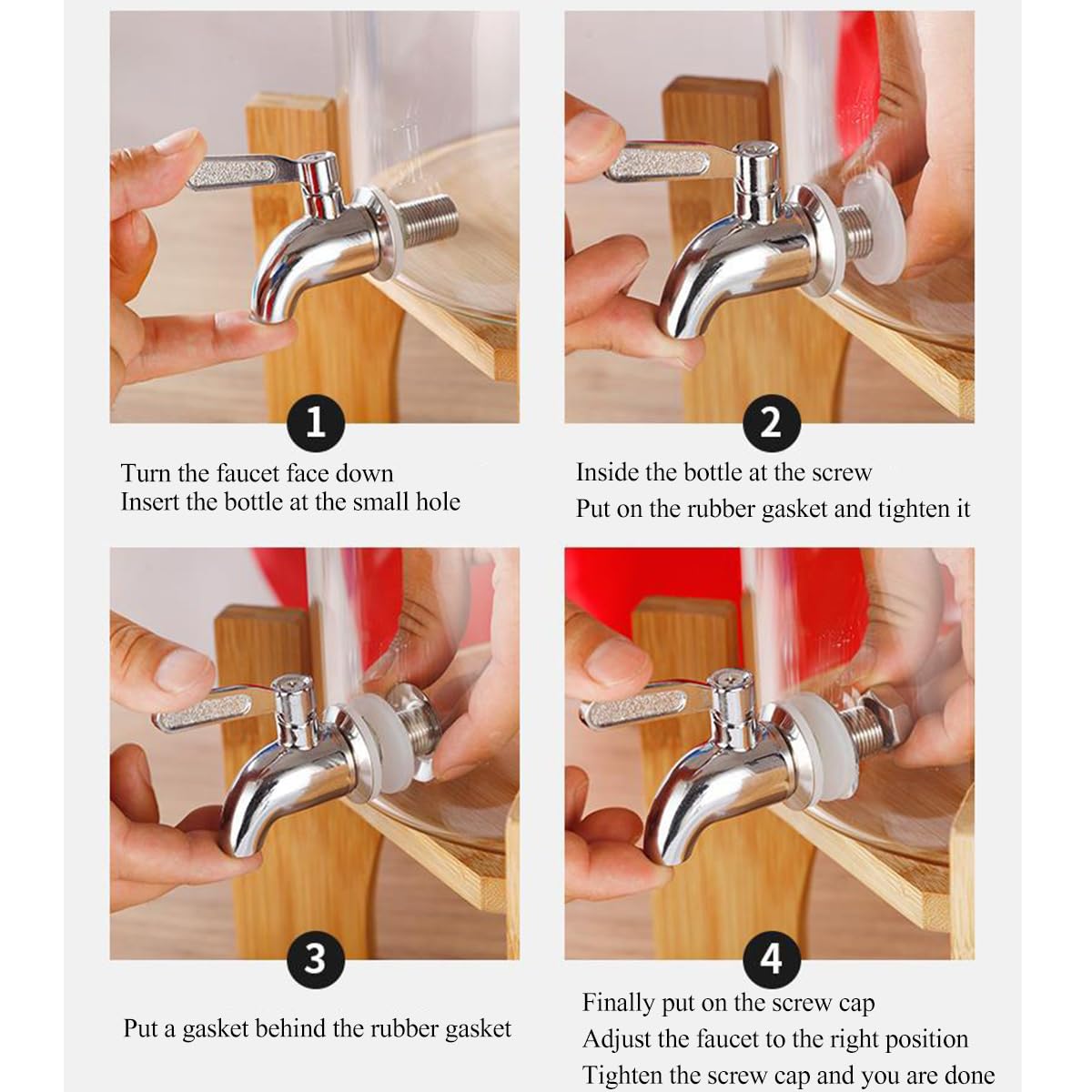 1

Turn the faucet face down
Insert the bottle at the small hole

2

Inside the bottle at the screw
Put on the rubber gasket and tighten it

3

Put a gasket behind the rubber gasket

4

Finally put on the screw cap
Adjust the faucet to the right position
Tighten the screw cap and you are done