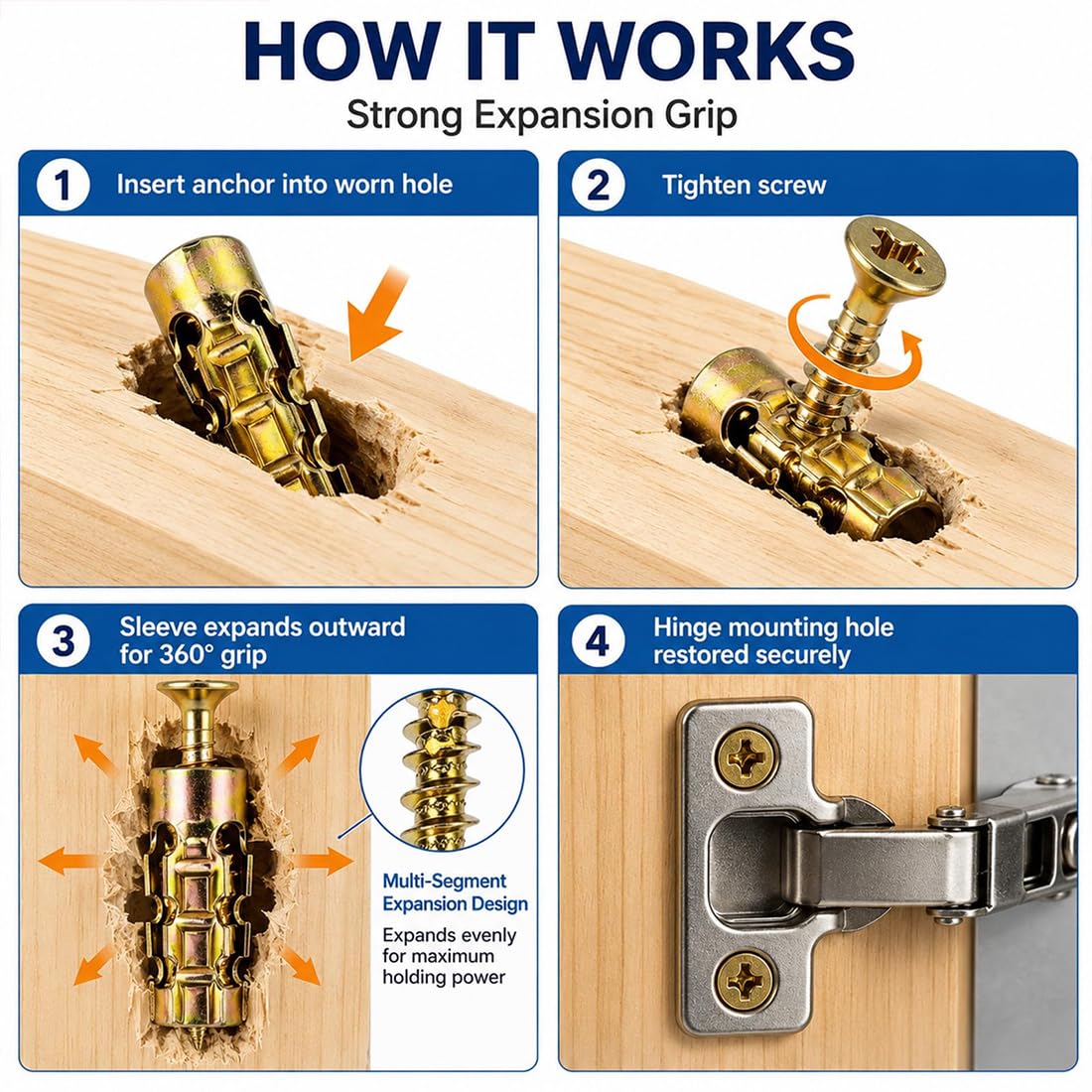 HOW IT WORKS
Strong Expansion Grip

1 Insert anchor into worn hole

2 Tighten screw

3 Sleeve expands outward for 360° grip

Multi-Segment Expansion Design
Expands evenly for maximum holding power

4 Hinge mounting hole restored securely