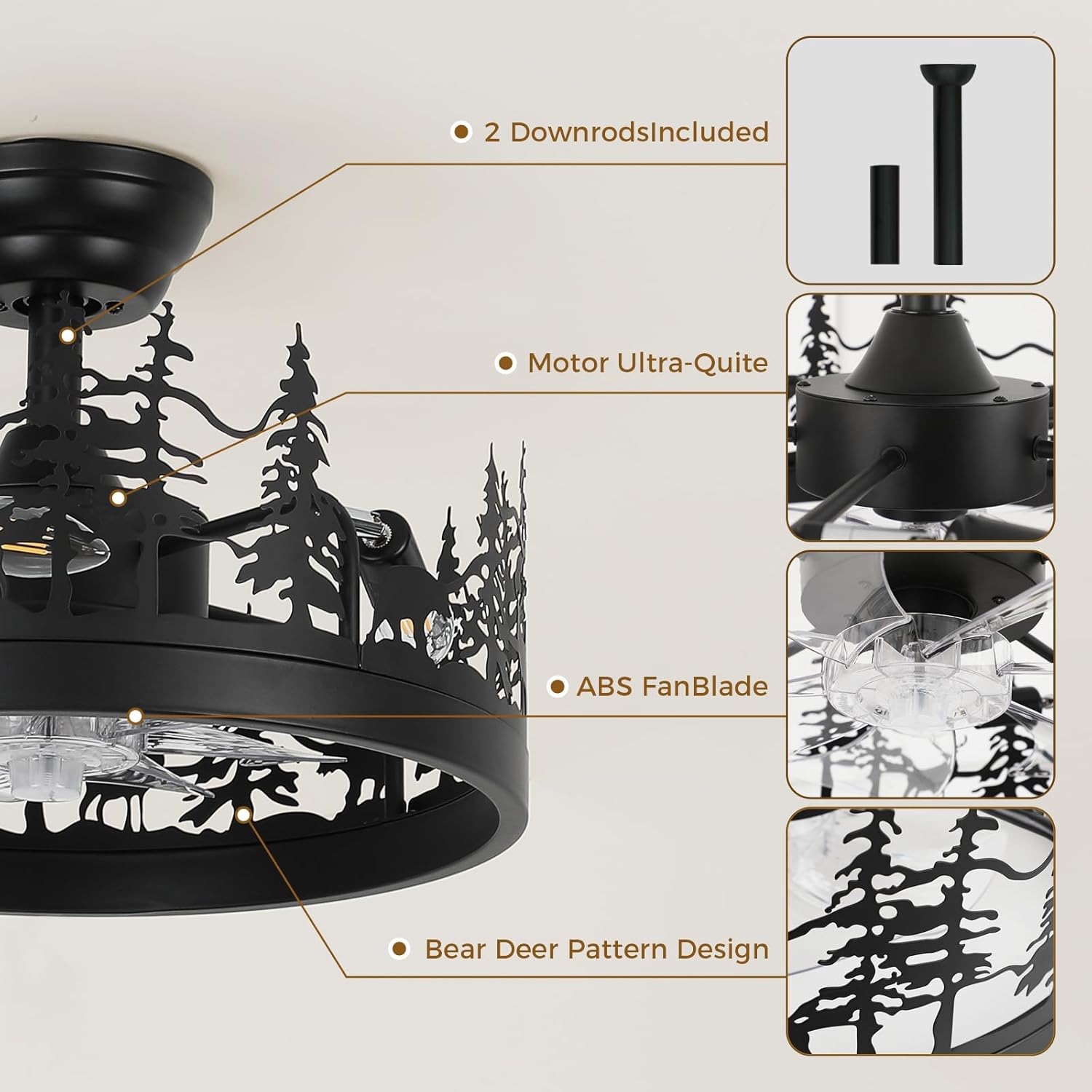 2 DownrodsIncluded

Motor Ultra-Quite

ABS FanBlade

Bear Deer Pattern Design