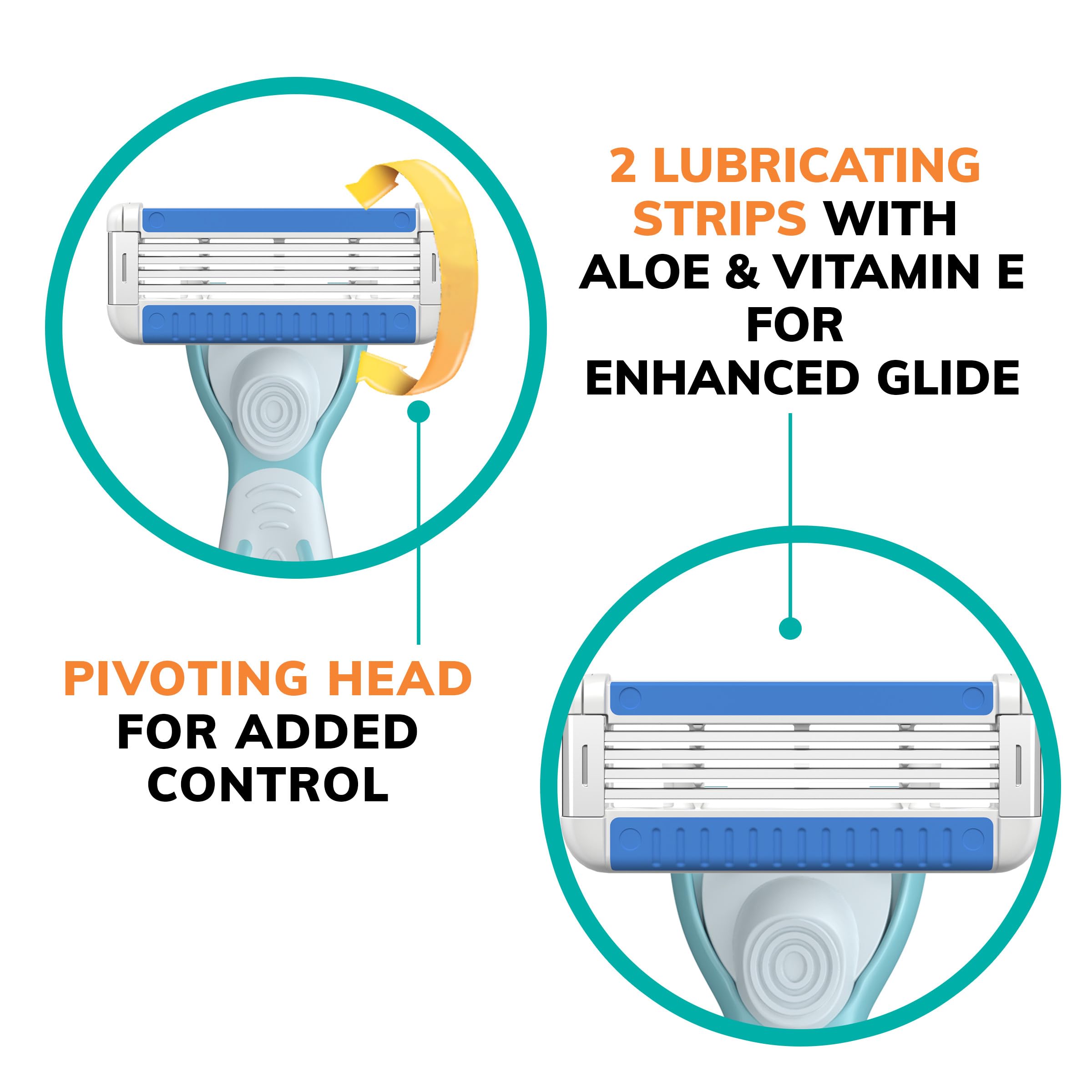 2 LUBRICATING STRIPS WITH ALOE & VITAMIN E FOR ENHANCED GLIDE

PIVOTING HEAD FOR ADDED CONTROL