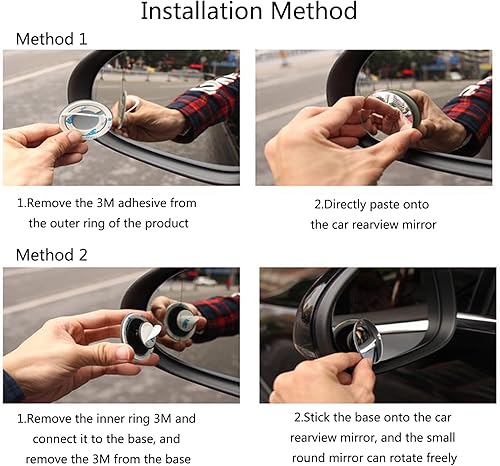 Installation Method

Method 1

1.Remove the 3M adhesive from the outer ring of the product

2.Directly paste onto the car rearview mirror

Method 2

1.Remove the inner ring 3M and connect it to the base, and remove the 3M from the base

2.Stick the base onto the car rearview mirror, and the small round mirror can rotate freely