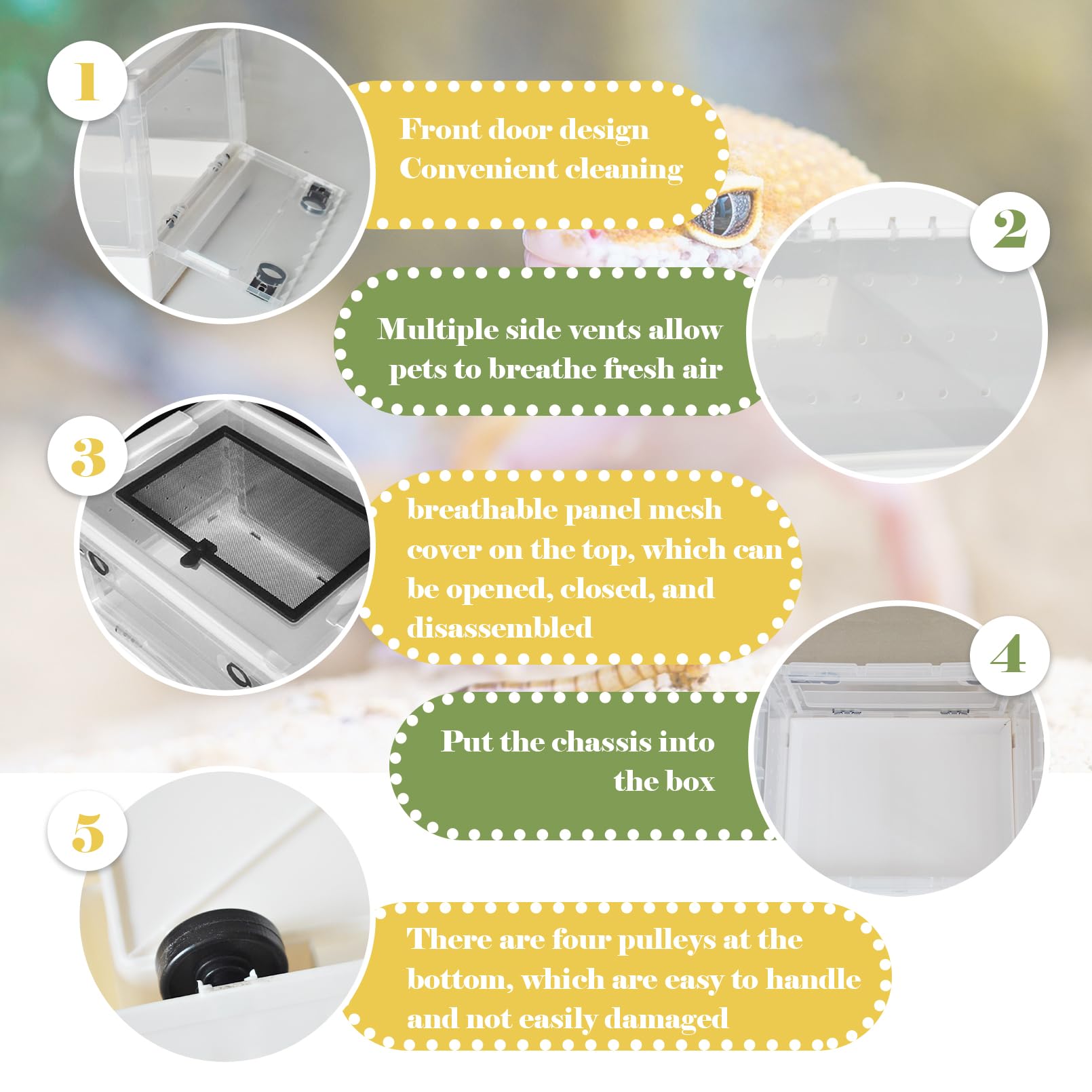 1

Front door design
Convenient cleaning

2

Multiple side vents allow pets to breathe fresh air

3

breathable panel mesh cover on the top, which can be opened, closed, and disassembled

4

Put the chassis into the box

5

There are four pulleys at the bottom, which are easy to handle and not easily damaged