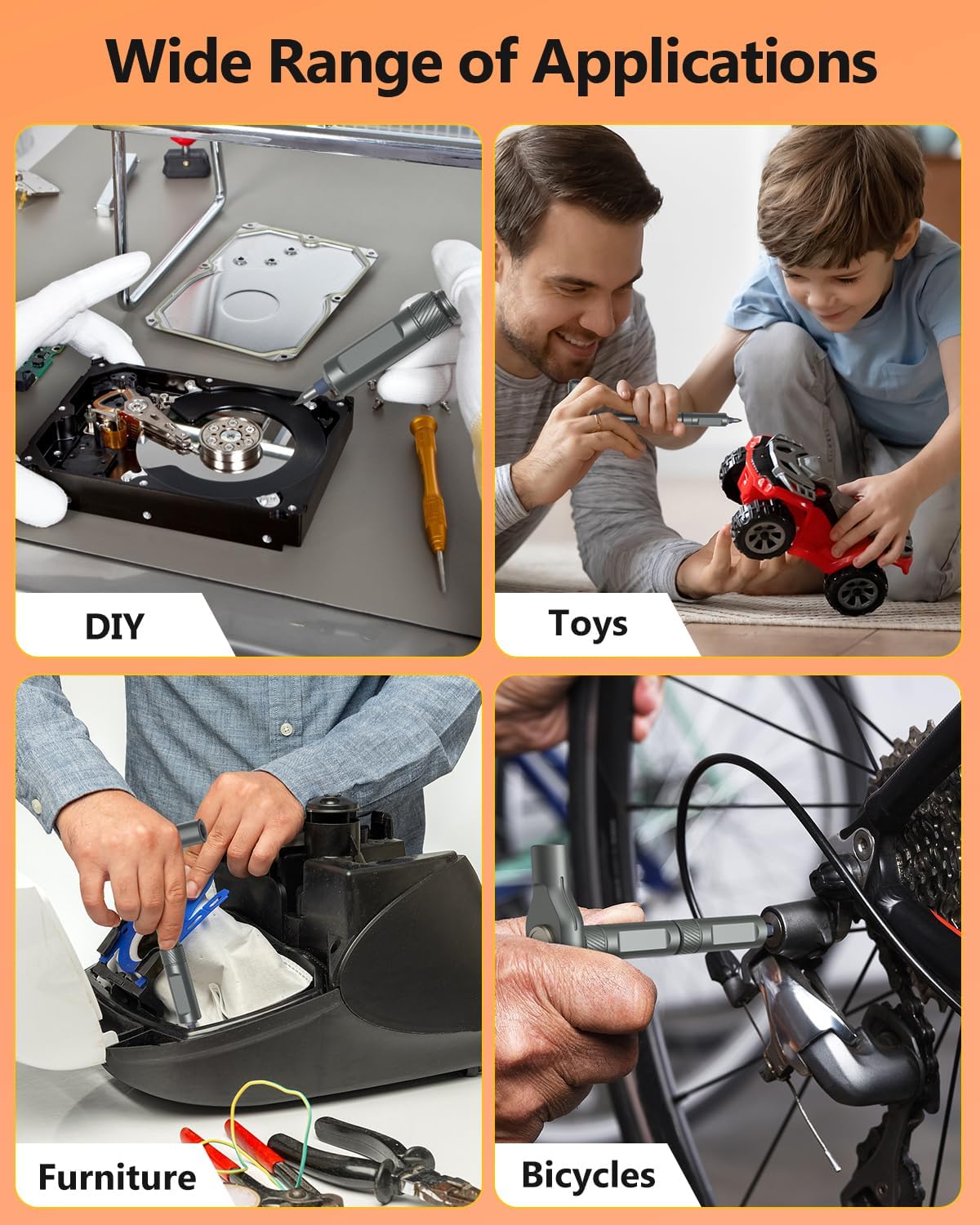 Wide Range of Applications

DIY

Toys

Furniture

Bicycles