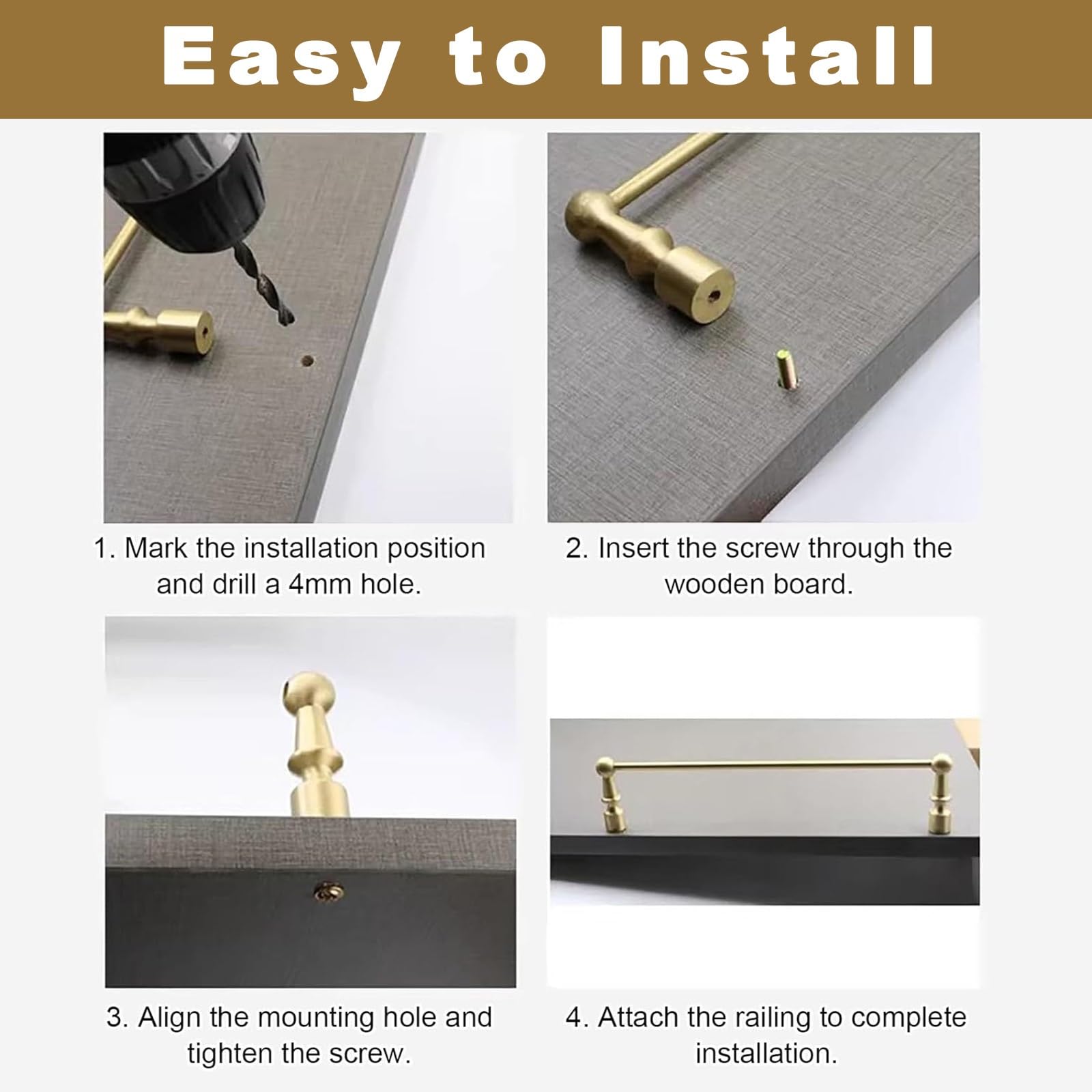 Easy to Install

1. Mark the installation position and drill a 4mm hole.

2. Insert the screw through the wooden board.

3. Align the mounting hole and tighten the screw.

4. Attach the railing to complete installation.