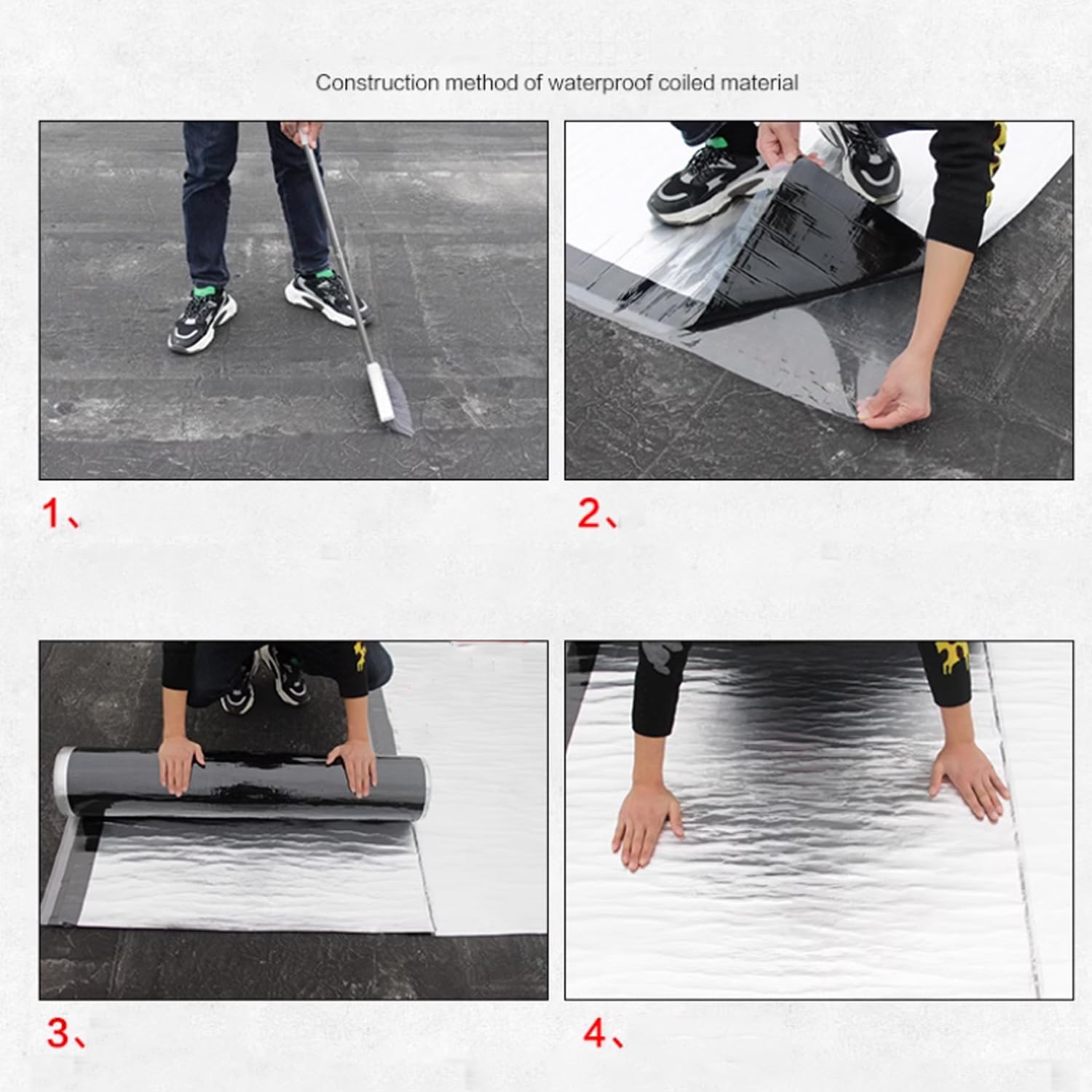 Construction method of waterproof coiled material

1、

2、

3、

4、