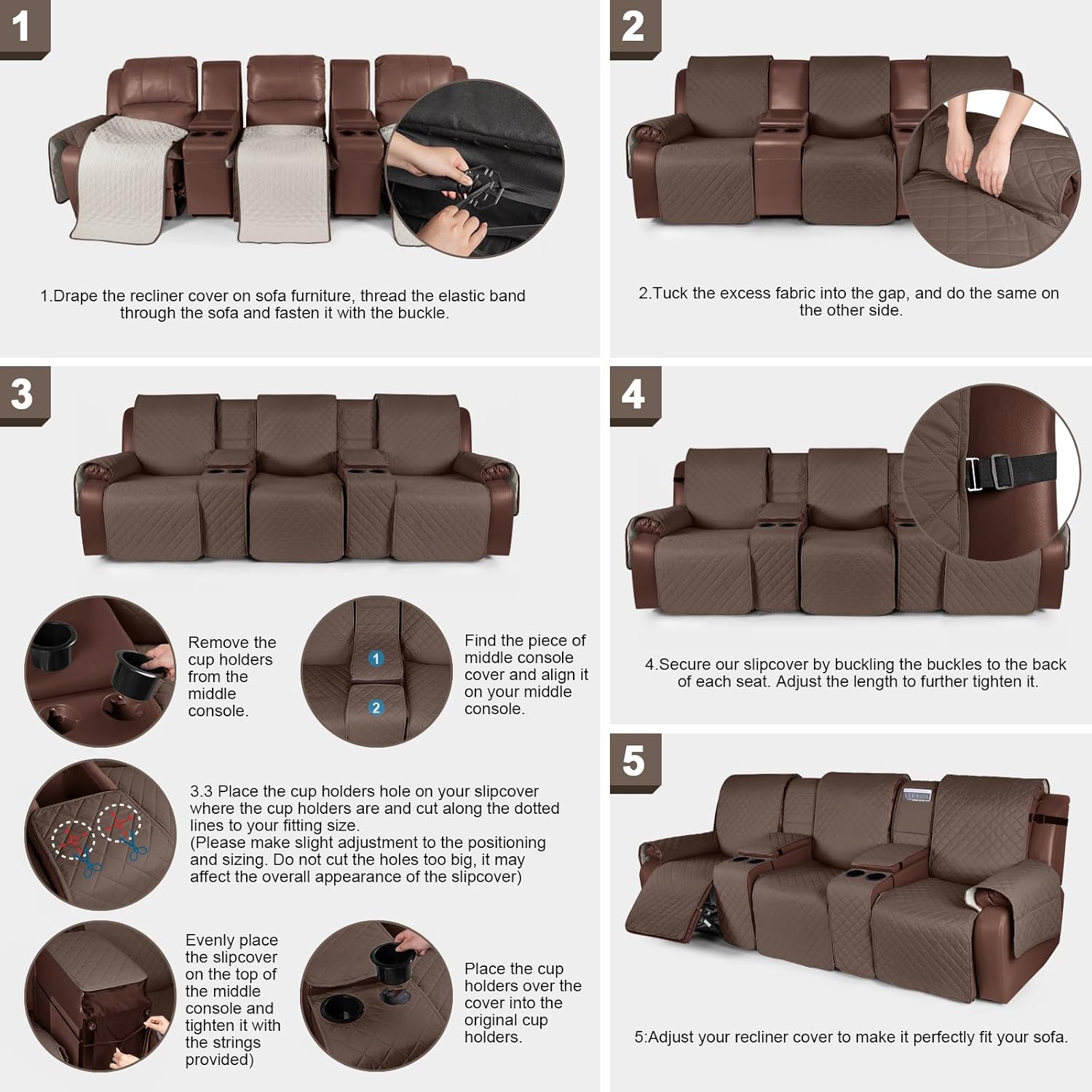 1

1.Drape the recliner cover on sofa furniture, thread the elastic band through the sofa and fasten it with the buckle.

2

2.Tuck the excess fabric into the gap, and do the same on the other side.

3

Remove the cup holders from the middle console.

1

2

Find the piece of middle console cover and align it on your middle console.

3.3 Place the cup holders hole on your slipcover where the cup holders are and cut along the dotted lines to your fitting size.
(Please make slight adjustment to the positioning and sizing. Do not cut the holes too big, it may affect the overall appearance of the slipcover)

Evenly place the slipcover on the top of the middle console and tighten it with the strings provided)

Place the cup holders over the cover into the original cup holders.

4

4.Secure our slipcover by buckling the buckles to the back of each seat. Adjust the length to further tighten it.

5

VERANDA

5:Adjust your recliner cover to make it perfectly fit your sofa.