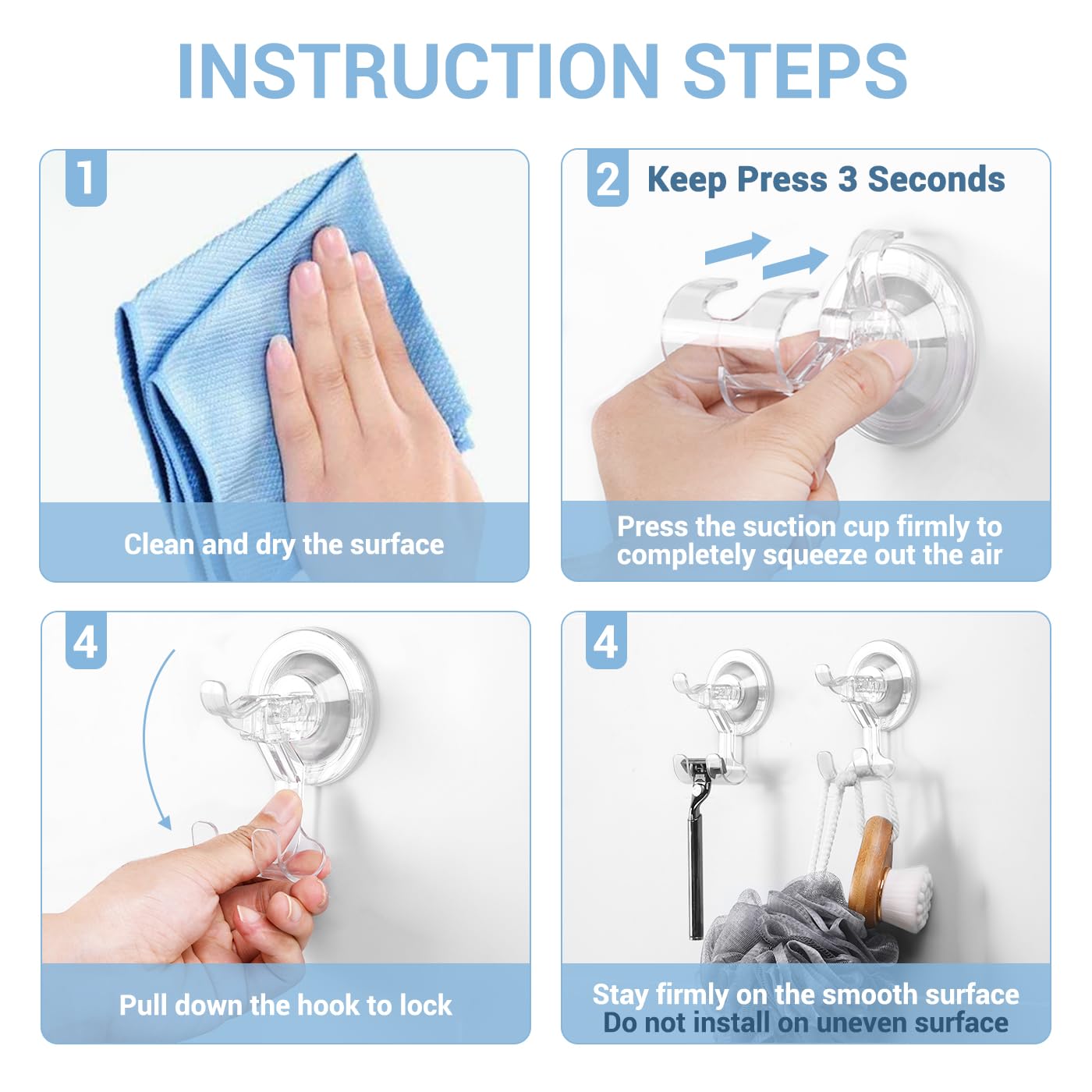 INSTRUCTION STEPS

1

Clean and dry the surface

2 Keep Press 3 Seconds

Press the suction cup firmly to completely squeeze out the air

4

Pull down the hook to lock

4

Stay firmly on the smooth surface
Do not install on uneven surface