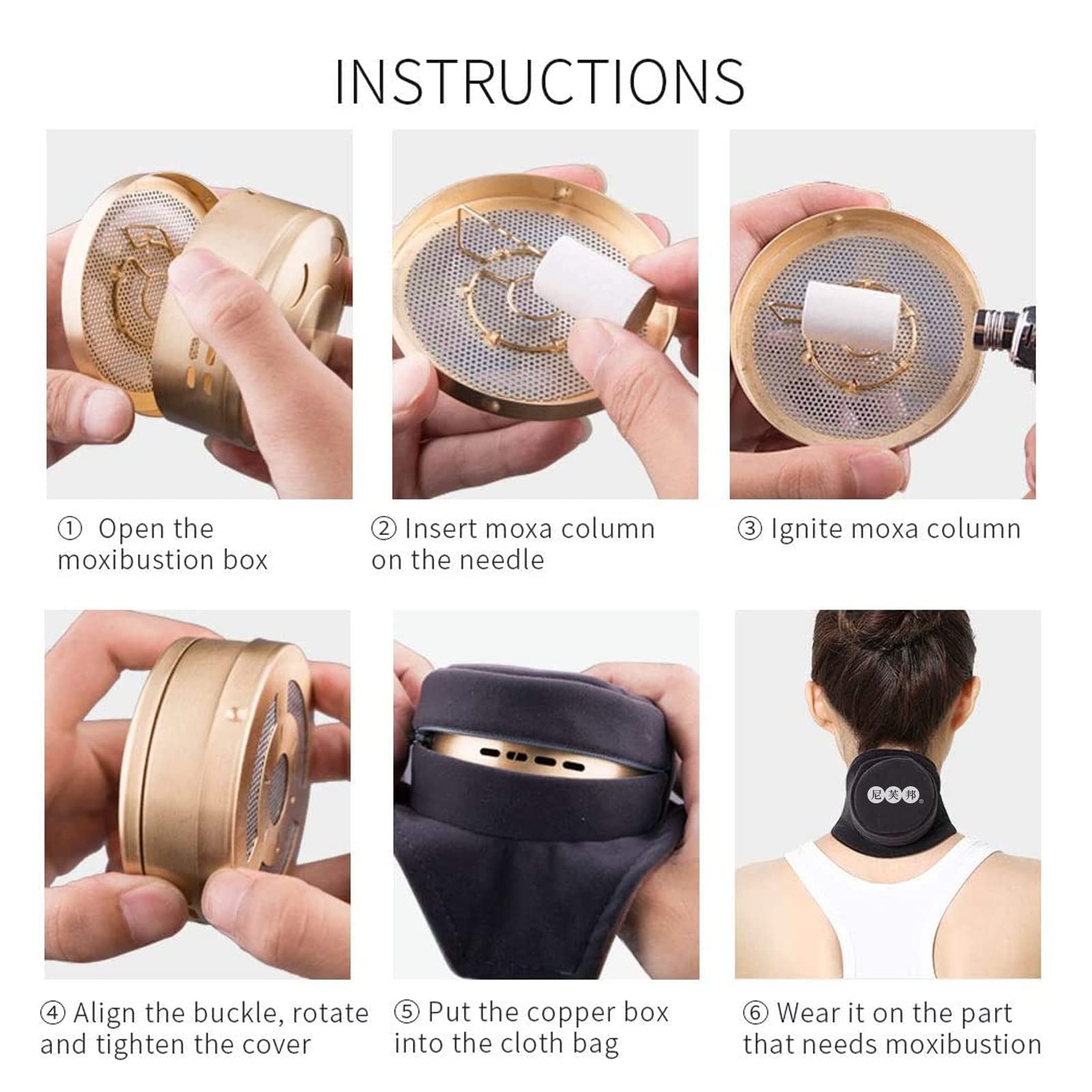 INSTRUCTIONS

① Open the moxibustion box

② Insert moxa column on the needle

③ Ignite moxa column

④ Align the buckle, rotate and tighten the cover

⑤ Put the copper box into the cloth bag

尼芙邦

⑥ Wear it on the part that needs moxibustion