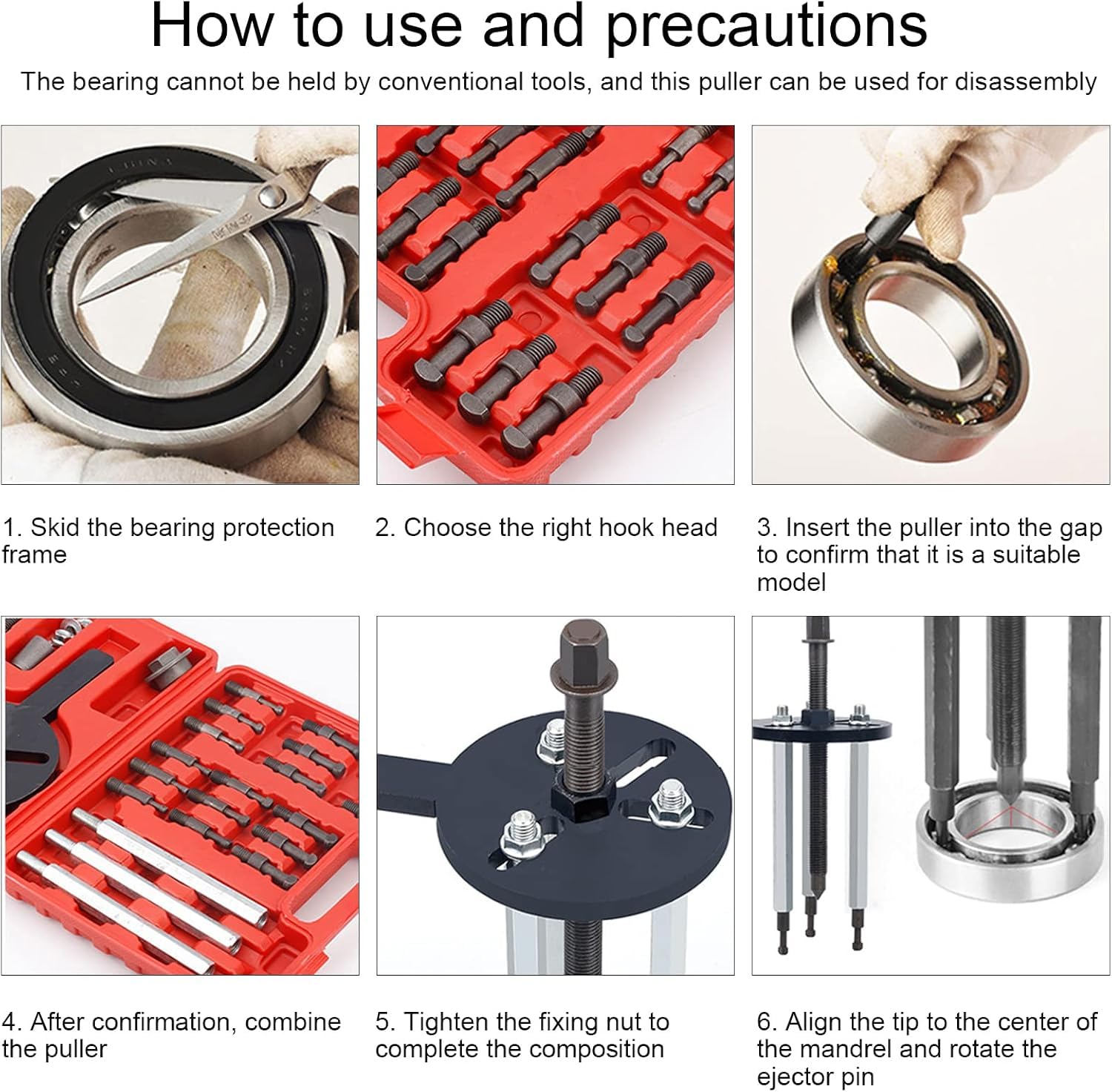 How to use and precautions

The bearing cannot be held by conventional tools, and this puller can be used for disassembly

1. Skid the bearing protection frame

2. Choose the right hook head

3. Insert the puller into the gap to confirm that it is a suitable model

4. After confirmation, combine the puller

5. Tighten the fixing nut to complete the composition

6. Align the tip to the center of the mandrel and rotate the ejector pin