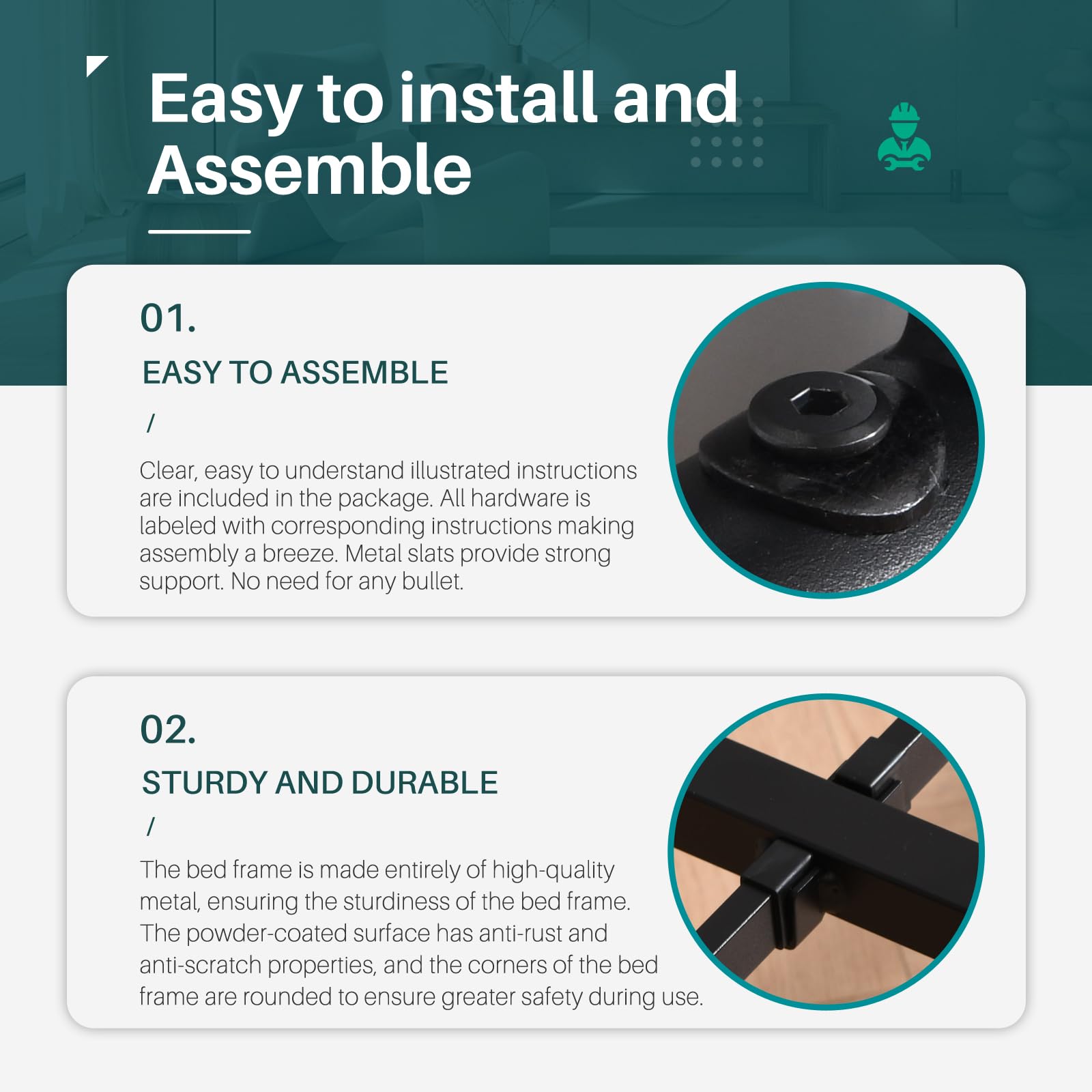 Easy to install and Assemble

01.

EASY TO ASSEMBLE

/

Clear, easy to understand illustrated instructions are included in the package. All hardware is labeled with corresponding instructions making assembly a breeze. Metal slats provide strong support. No need for any bullet.

02.

STURDY AND DURABLE

/

The bed frame is made entirely of high-quality metal, ensuring the sturdiness of the bed frame. The powder-coated surface has anti-rust and anti-scratch properties, and the corners of the bed frame are rounded to ensure greater safety during use.