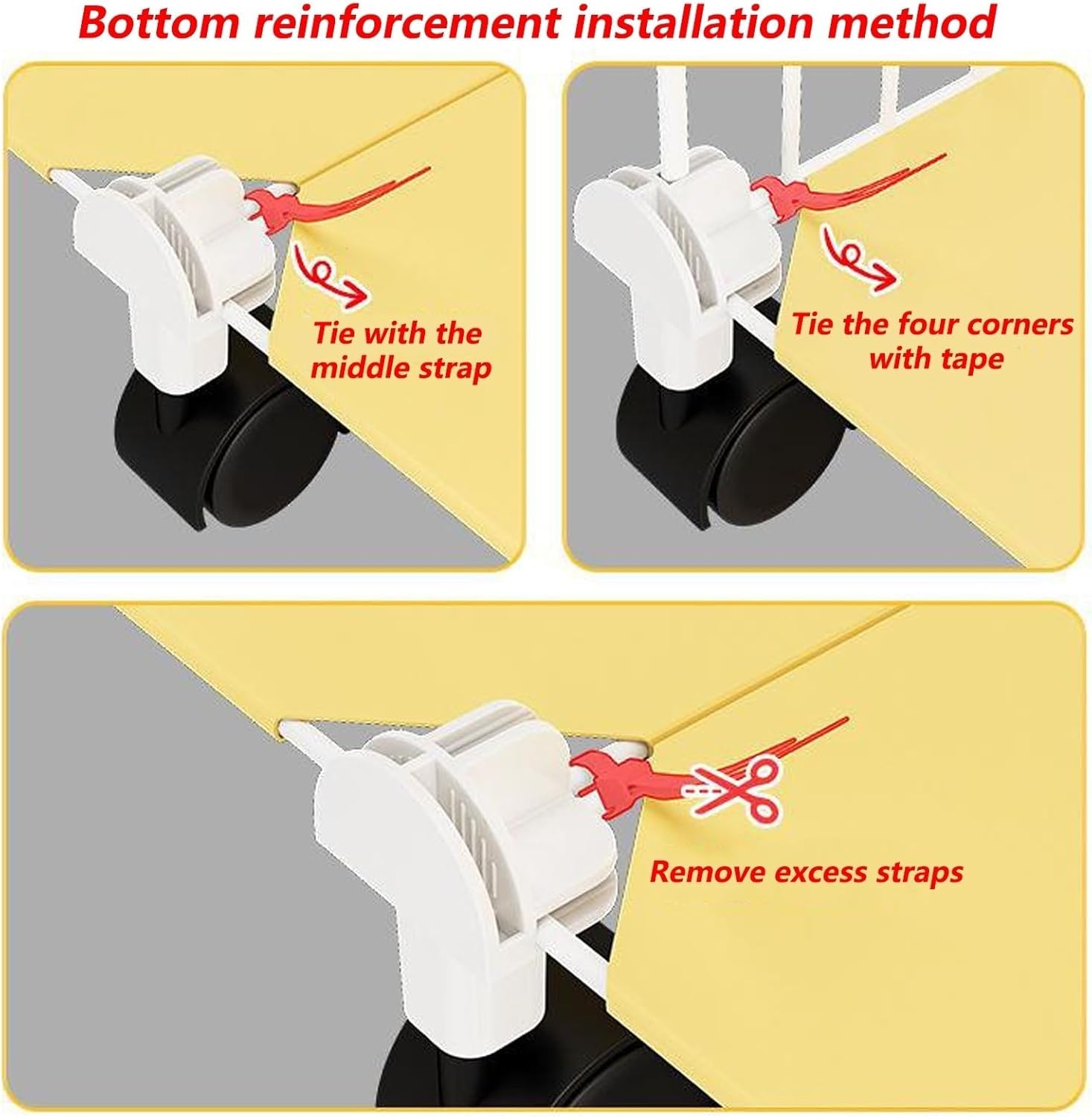 Bottom reinforcement installation method

Tie with the middle strap

Tie the four corners with tape

Remove excess straps