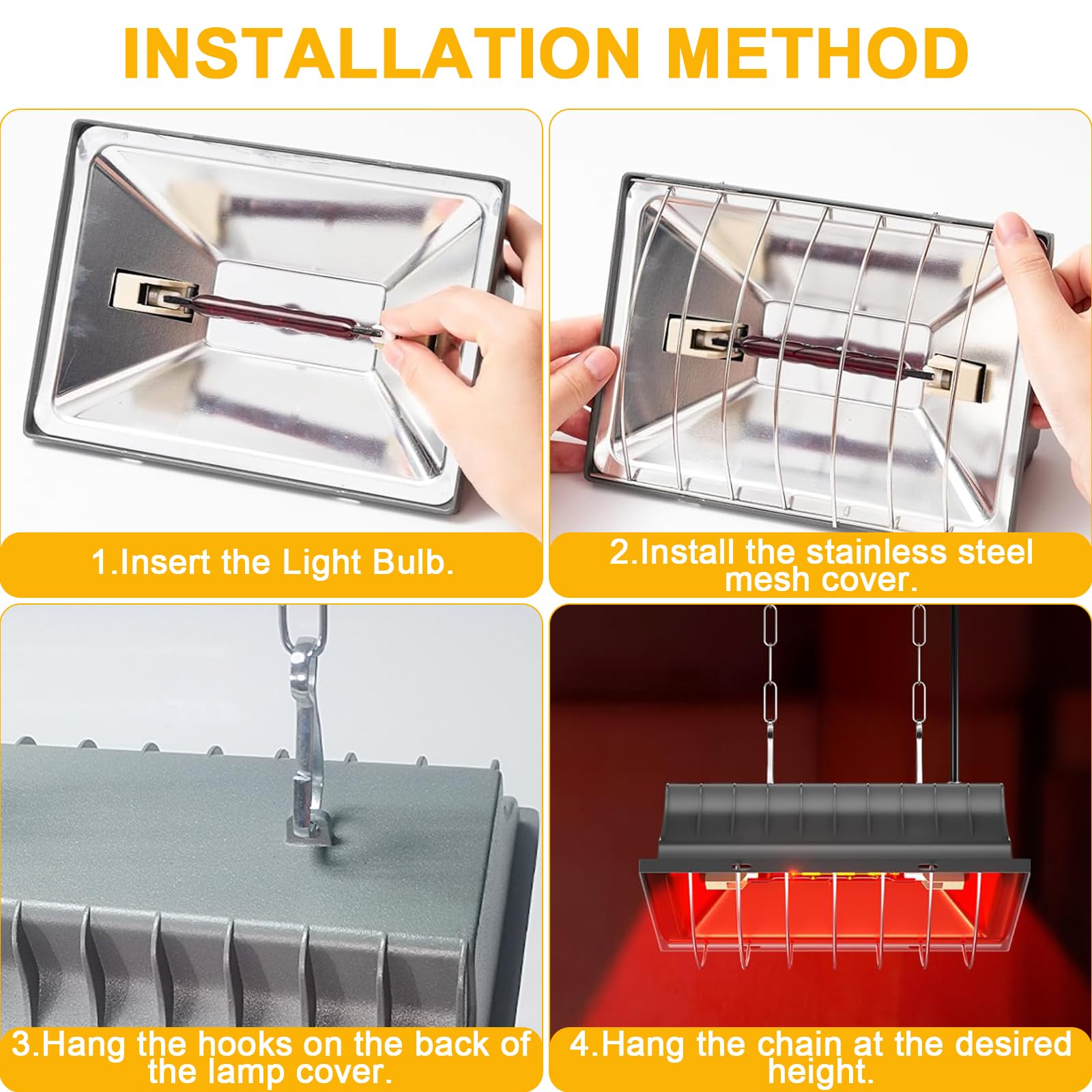 INSTALLATION METHOD

1.Insert the Light Bulb.

2.Install the stainless steel mesh cover.

3.Hang the hooks on the back of the lamp cover.

4.Hang the chain at the desired height.