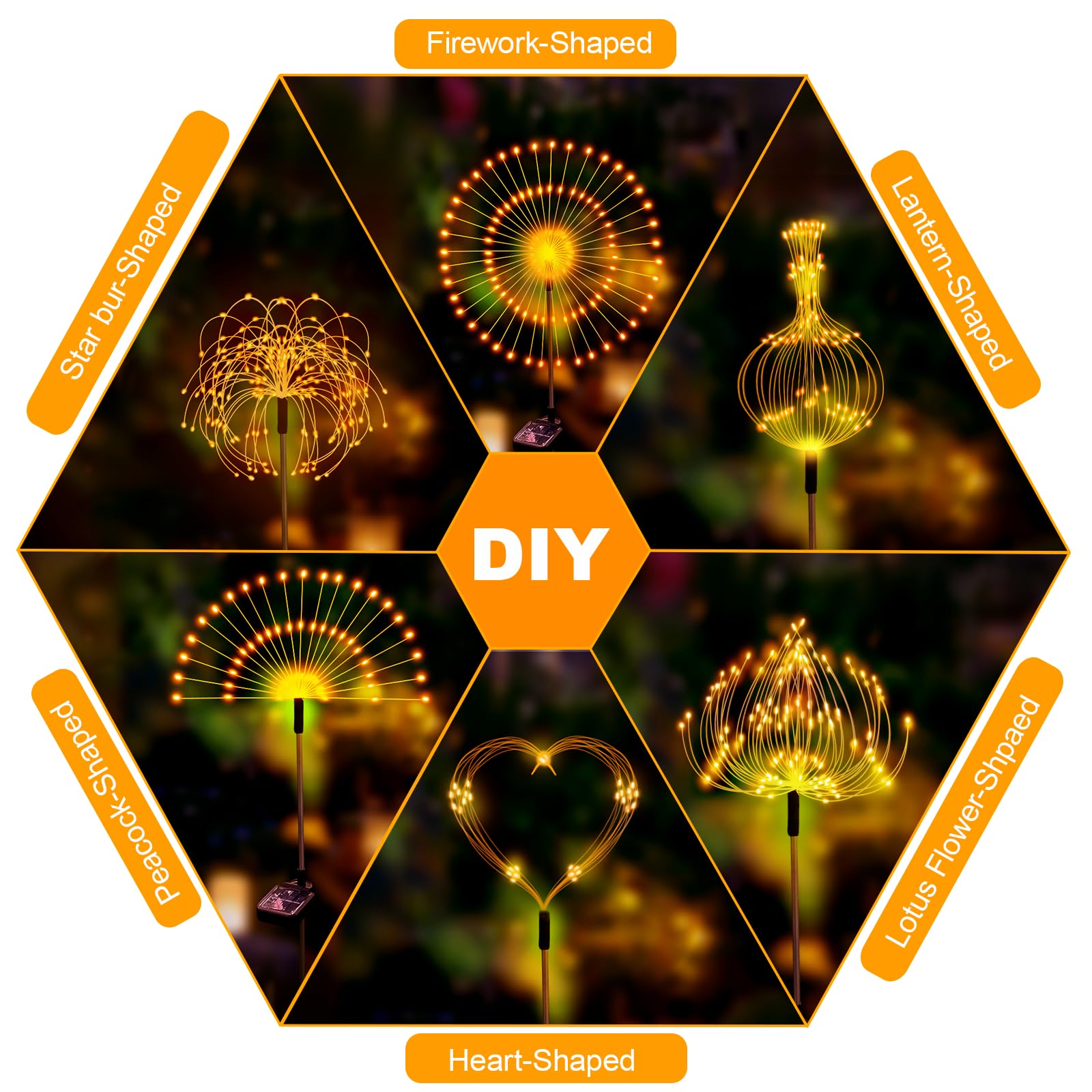 Firework-Shaped

Star bur-Shaped

Lantern-Shaped

DIY

Peacock-Shaped

Lotus Flower-Shpaed

Heart-Shaped