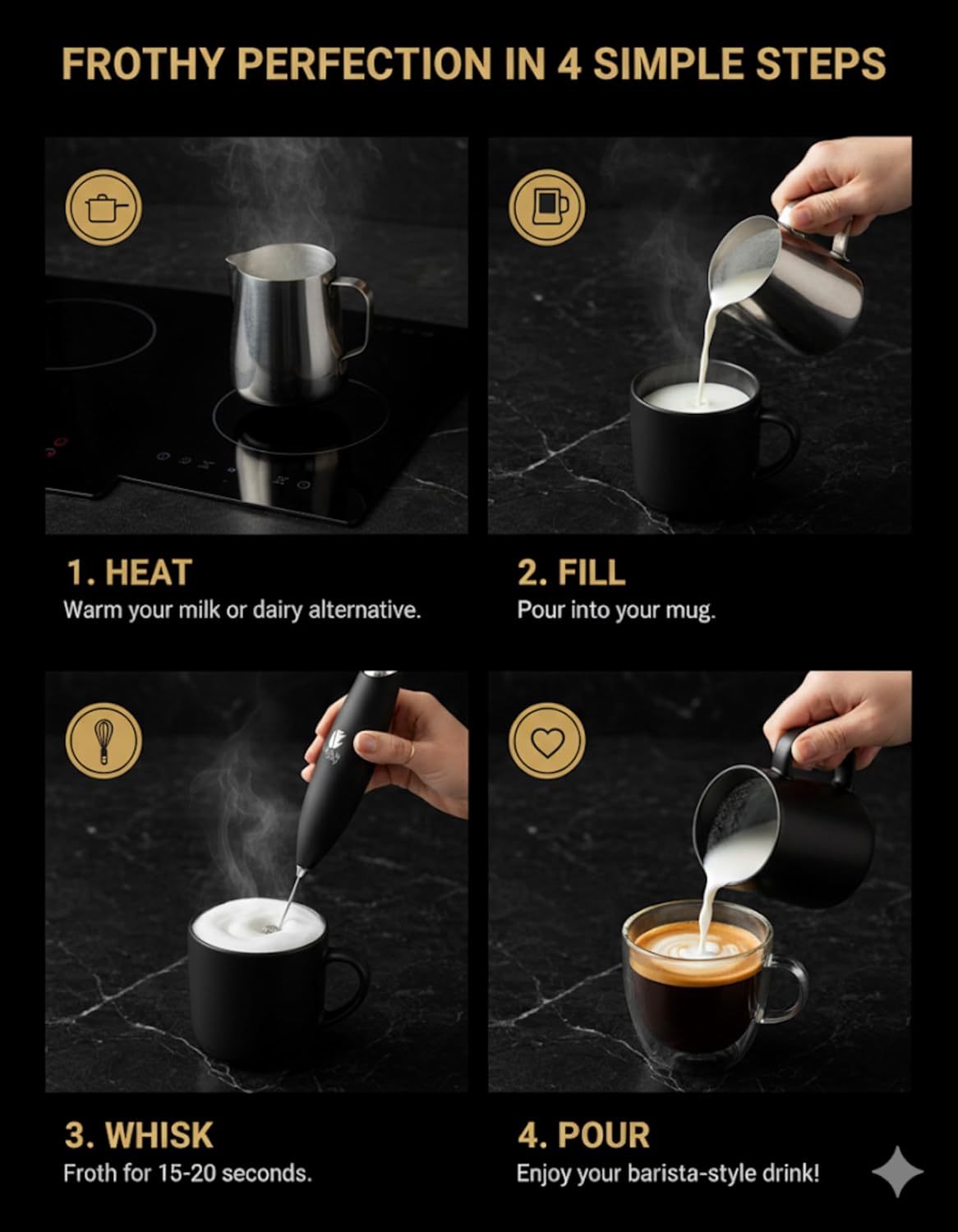 FROTHY PERFECTION IN 4 SIMPLE STEPS

1. HEAT
Warm your milk or dairy alternative.

2. FILL
Pour into your mug.

3. WHISK
Froth for 15-20 seconds.

4. POUR
Enjoy your barista-style drink!