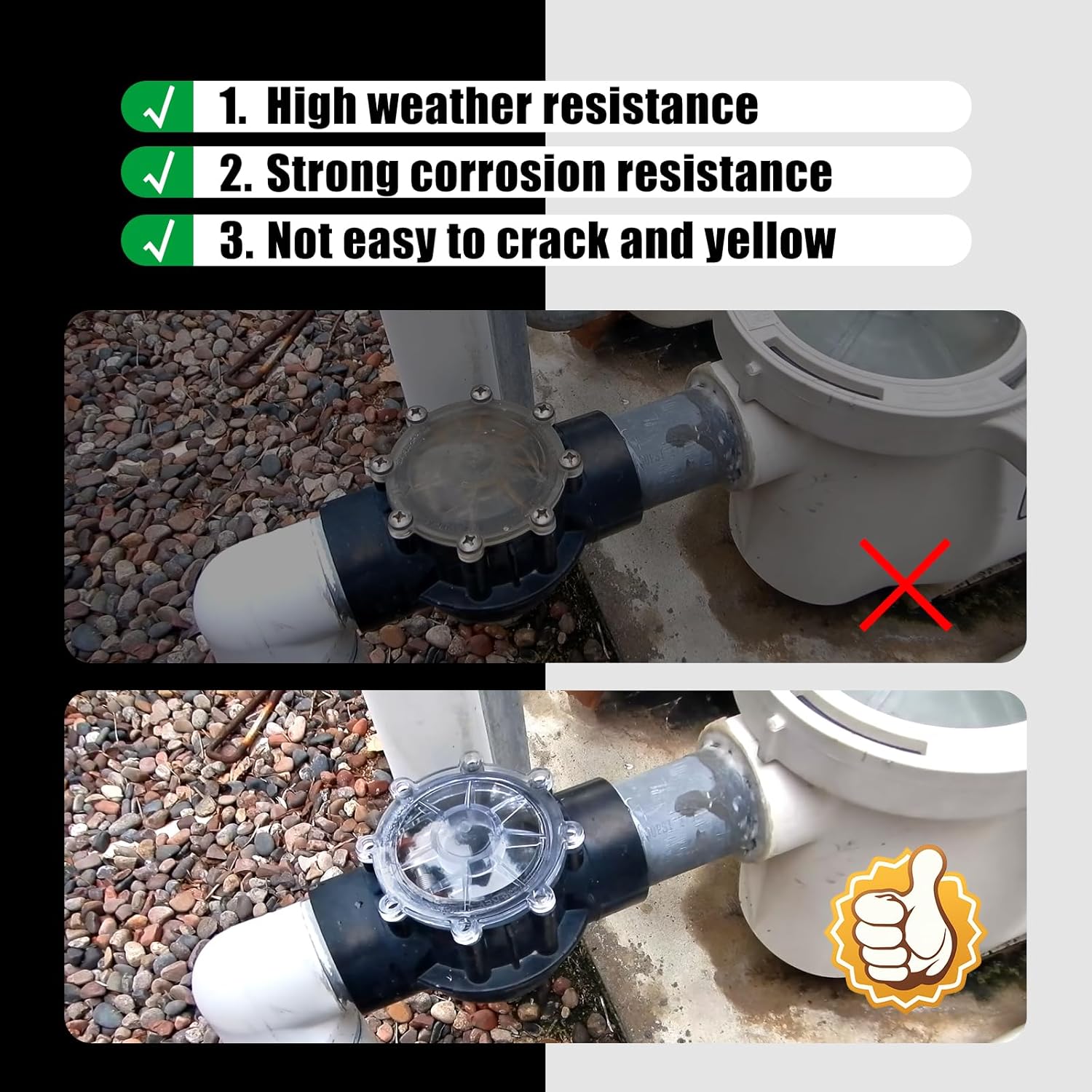 √ 1. High weather resistance
√ 2. Strong corrosion resistance
√ 3. Not easy to crack and yellow