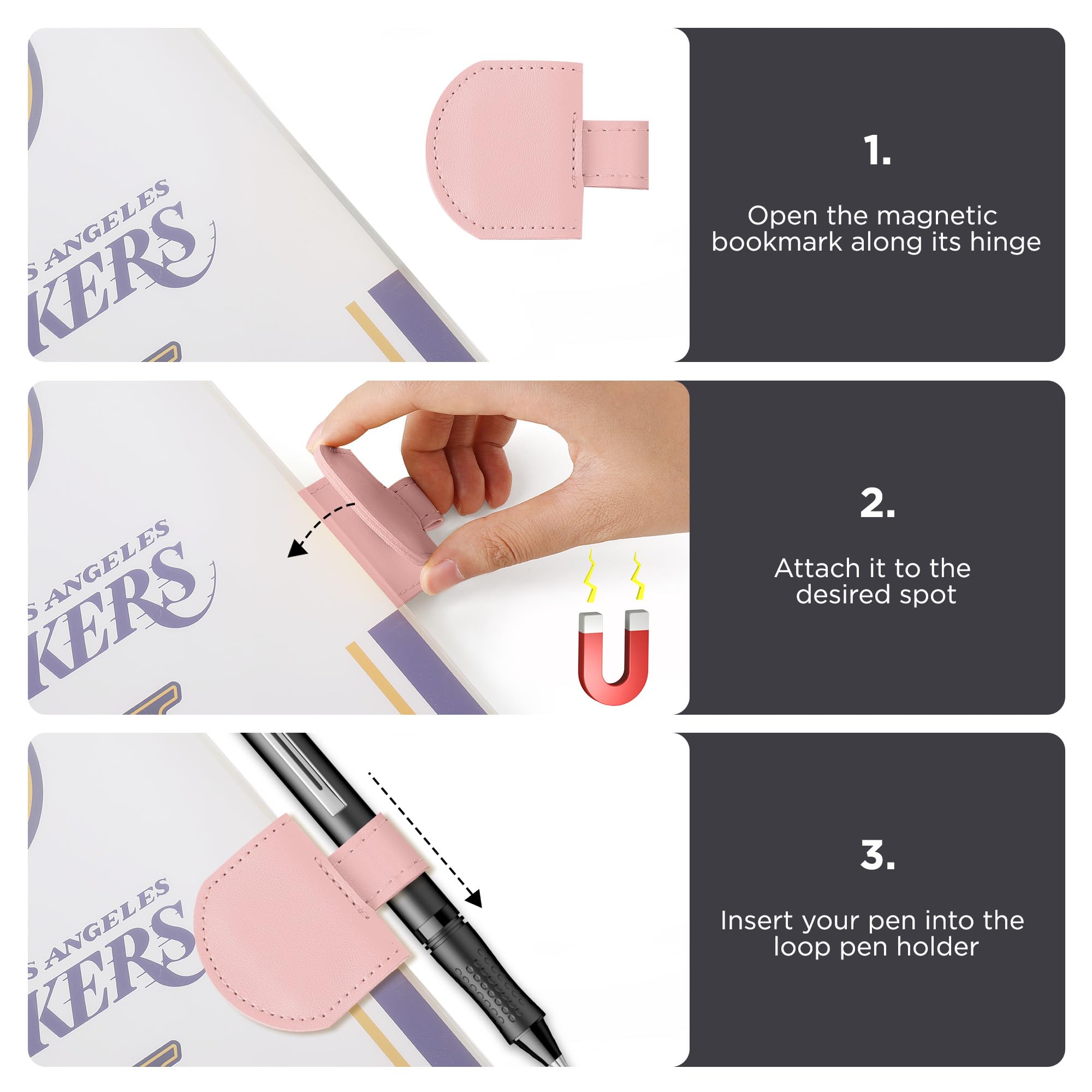 S ANGELES
KERS

1.

Open the magnetic bookmark along its hinge

S ANGELES
KERS

2.

Attach it to the desired spot

S ANGELES
KERS

3.

Insert your pen into the loop pen holder