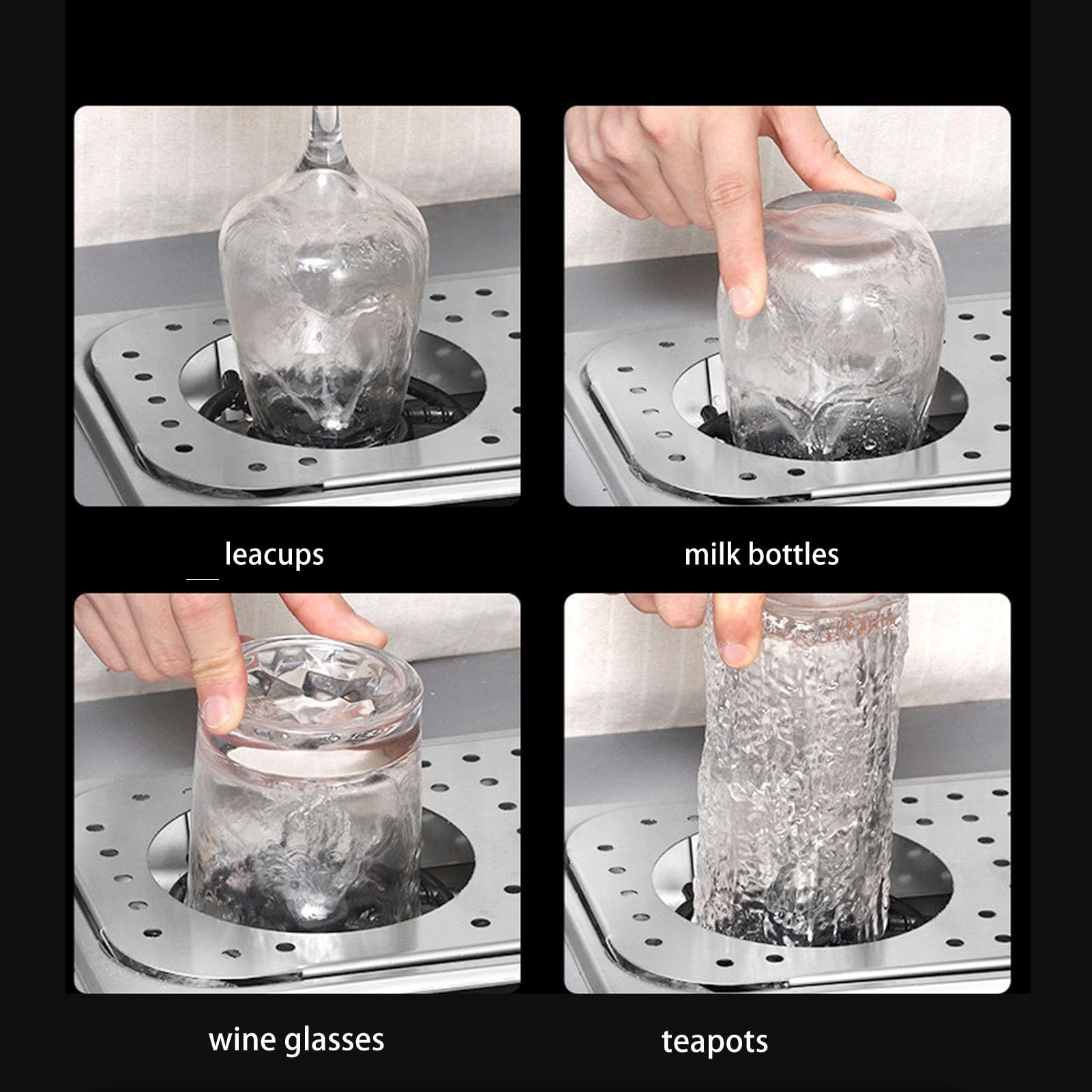 leacups

milk bottles

wine glasses

teapots