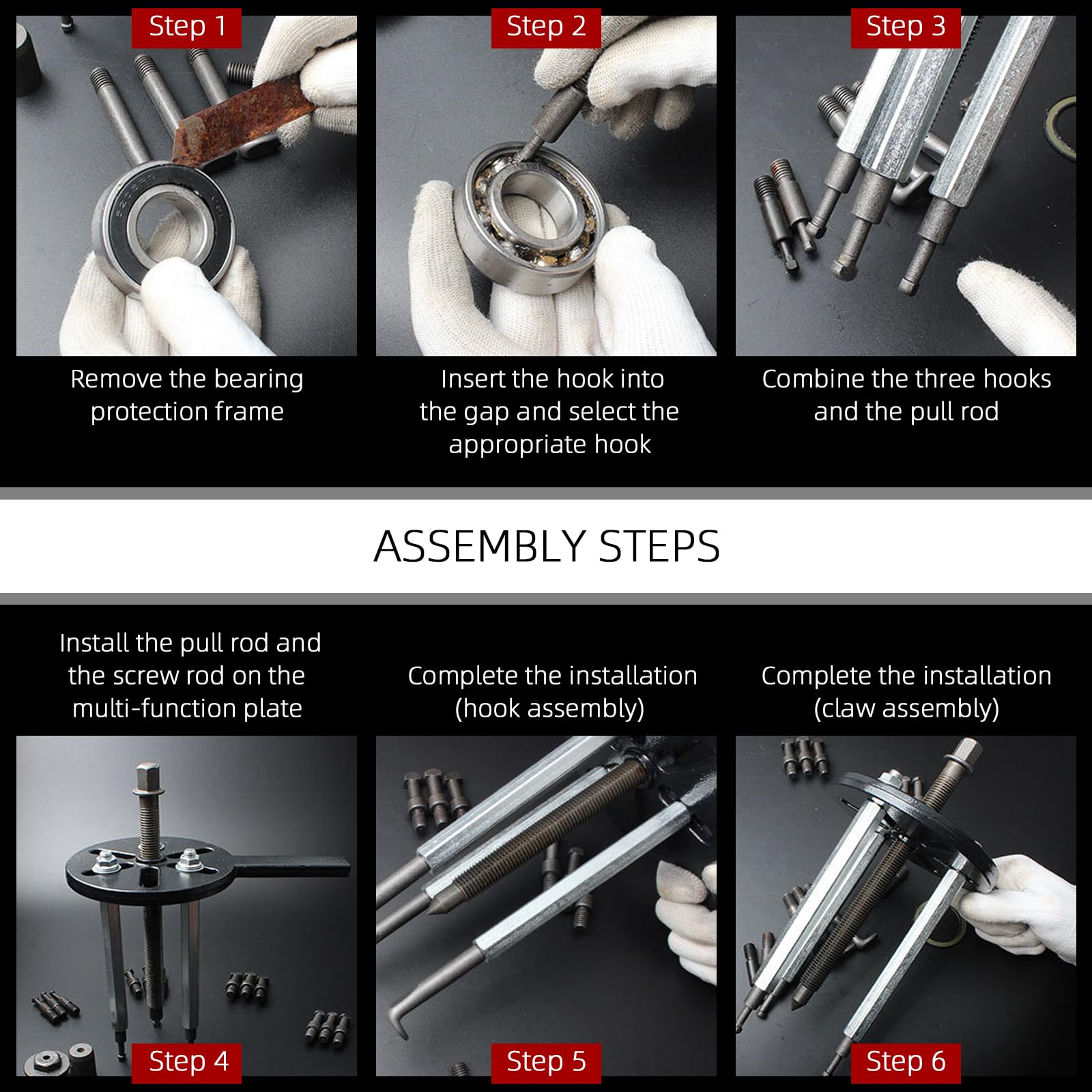 Step 1

Remove the bearing protection frame

Step 2

Insert the hook into the gap and select the appropriate hook

Step 3

Combine the three hooks and the pull rod

ASSEMBLY STEPS

Install the pull rod and the screw rod on the multi-function plate

Step 4

Complete the installation (hook assembly)

Step 5

Complete the installation (claw assembly)

Step 6