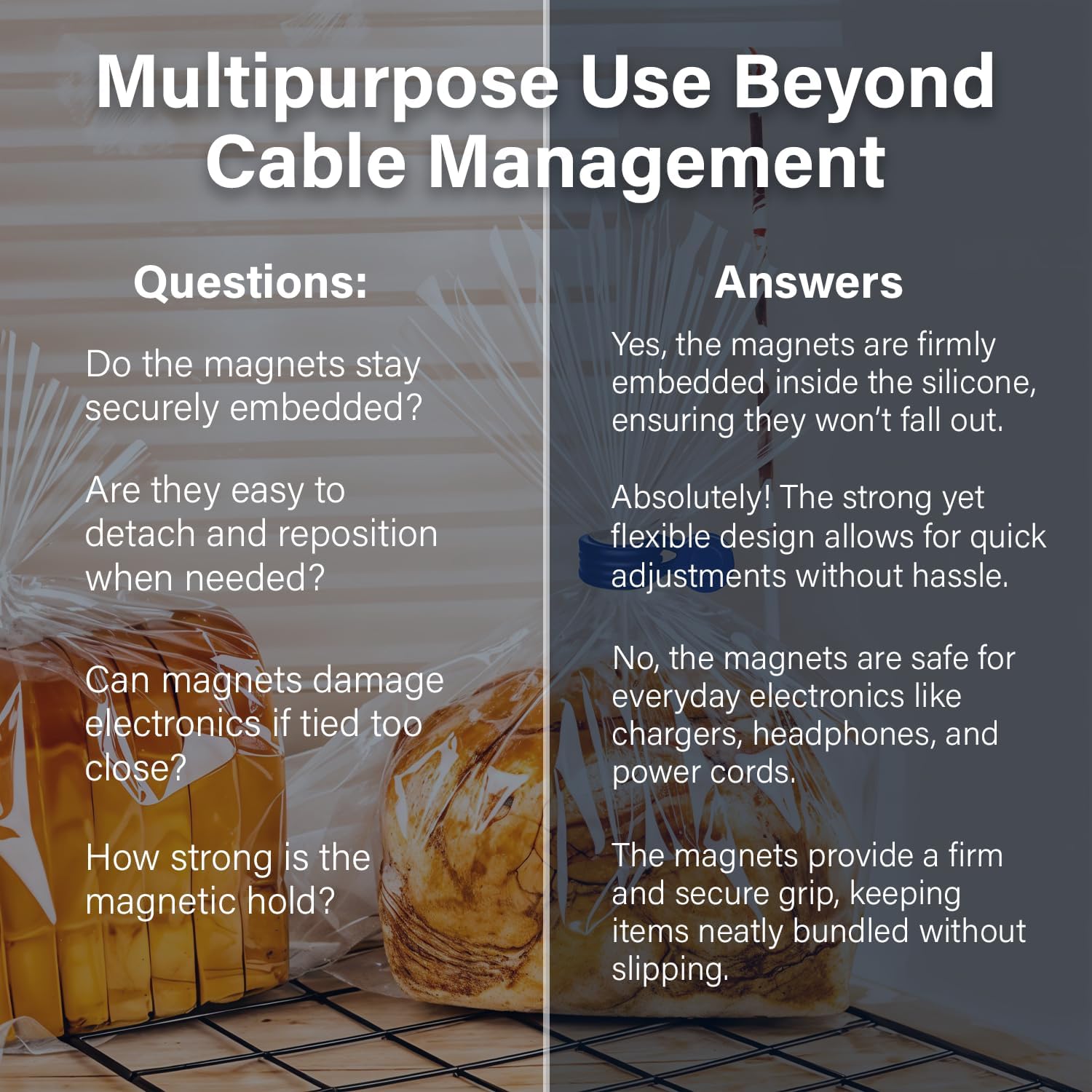 Multipurpose Use Beyond Cable Management

Questions:

Do the magnets stay securely embedded?

Are they easy to detach and reposition when needed?

Can magnets damage electronics if tied too close?

How strong is the magnetic hold?

Answers

Yes, the magnets are firmly embedded inside the silicone, ensuring they won't fall out.

Absolutely! The strong yet flexible design allows for quick adjustments without hassle.

No, the magnets are safe for everyday electronics like chargers, headphones, and power cords.

The magnets provide a firm and secure grip, keeping items neatly bundled without slipping.