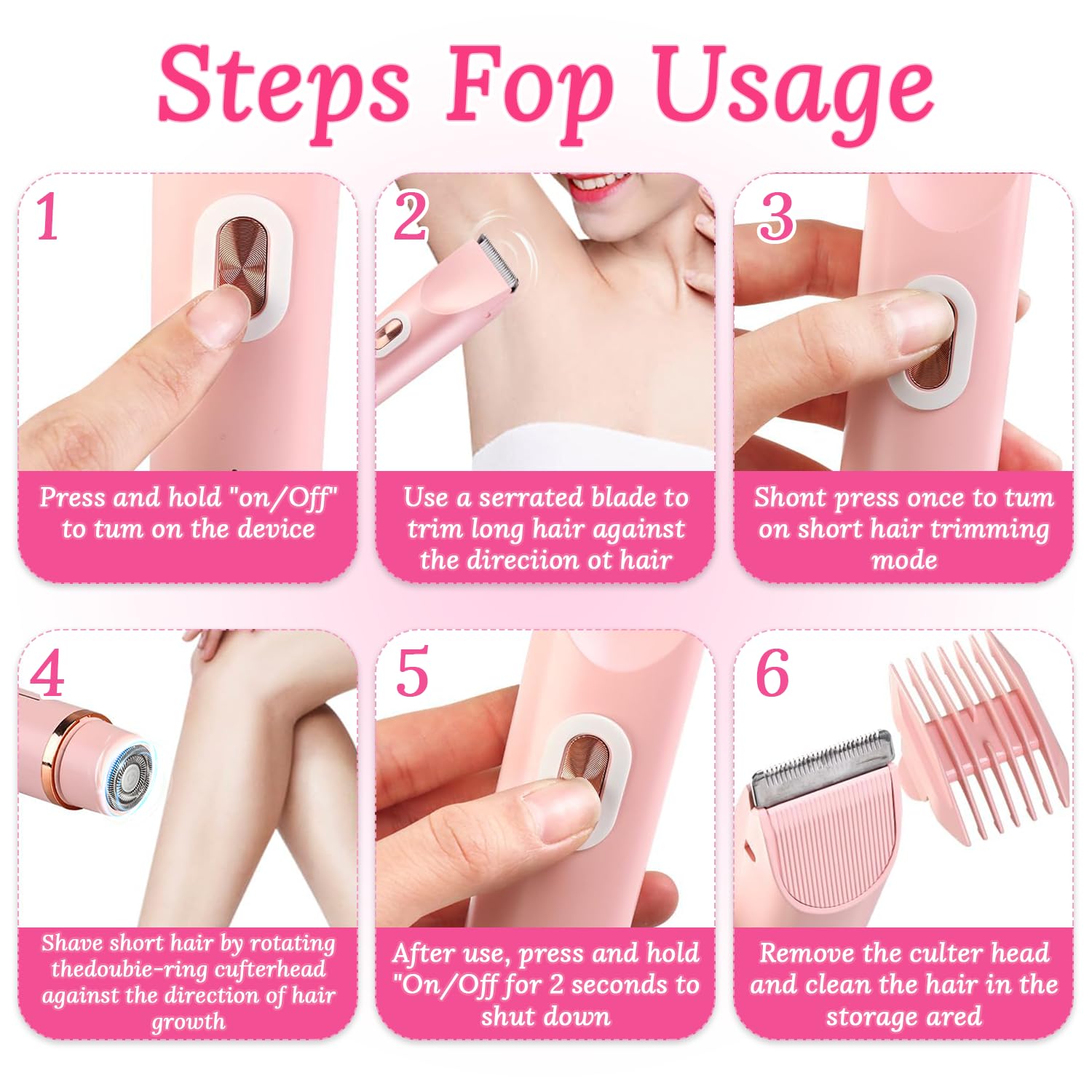 Steps Fop Usage

1

Press and hold "on/Off" to tum on the device

2

Use a serrated blade to trim long hair against the direciion ot hair

3

Shont press once to tum on short hair trimming mode

4

Shave short hair by rotating thedoubie-ring cufterhead against the direction of hair growth

5

After use, press and hold "On/Off for 2 seconds to shut down

6

Remove the culter head and clean the hair in the storage ared