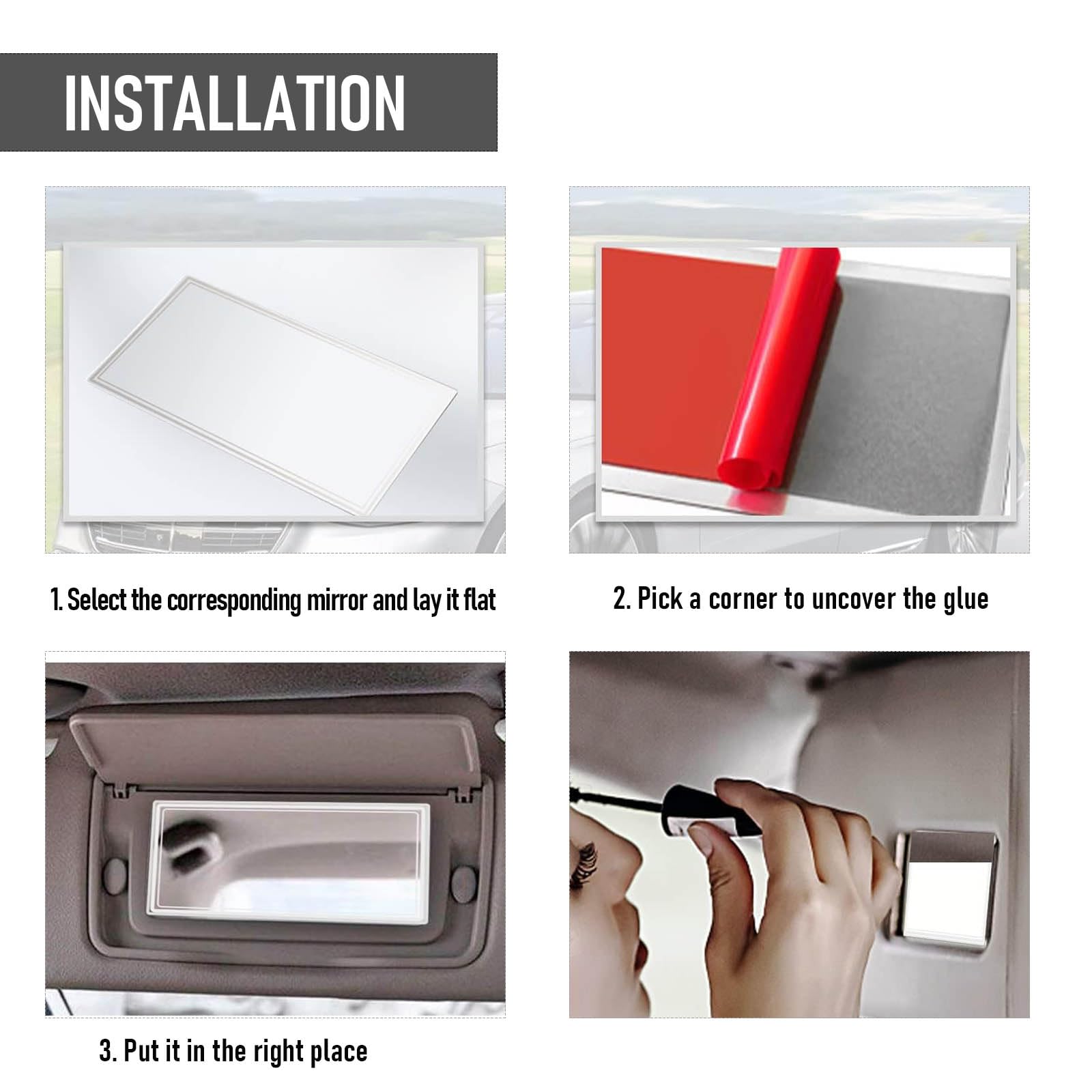 INSTALLATION

1. Select the corresponding mirror and lay it flat

2. Pick a corner to uncover the glue

3. Put it in the right place