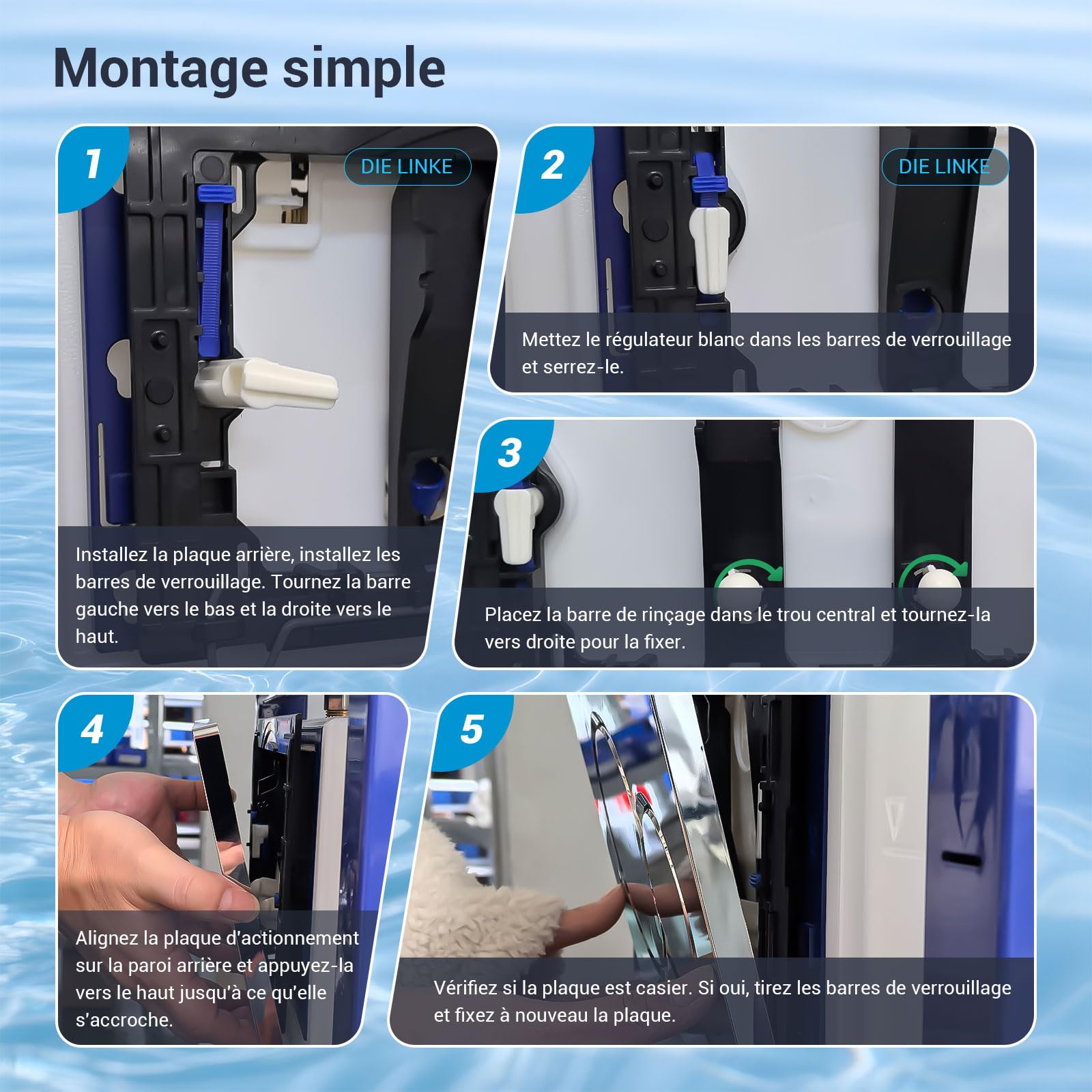 Montage simple

1

DIE LINKE

Installez la plaque arrière, installez les barres de verrouillage. Tournez la barre gauche vers le bas et la droite vers le haut.

2

DIE LINKE

Mettez le régulateur blanc dans les barres de verrouillage et serrez-le.

3

Placez la barre de rinçage dans le trou central et tournez-la vers droite pour la fixer.

4

Alignez la plaque d'actionnement sur la paroi arrière et appuyez-la vers le haut jusqu'à ce qu'elle s'accroche.

5

Vérifiez si la plaque est casier. Si oui, tirez les barres de verrouillage et fixez à nouveau la plaque.