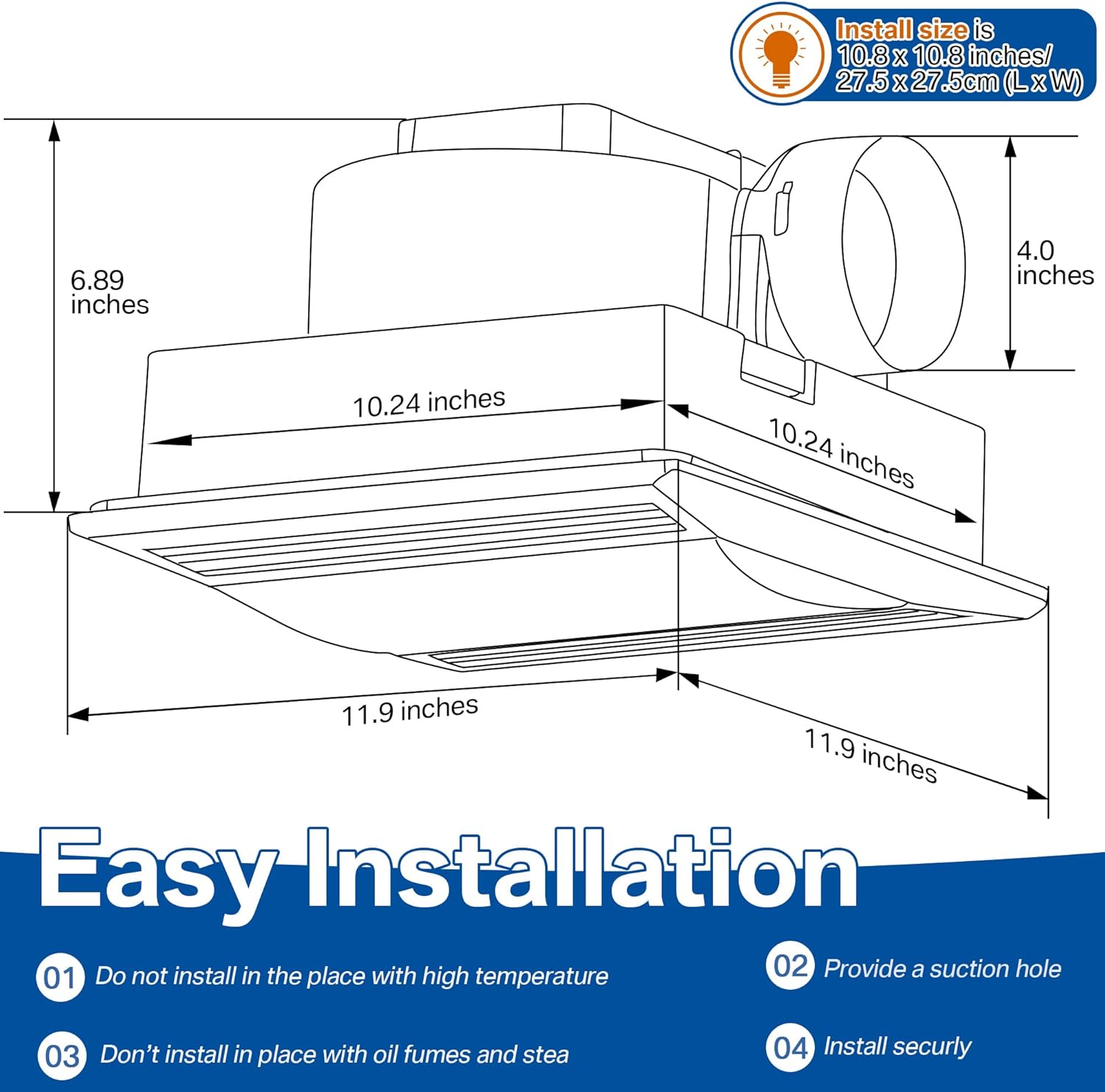 Install size is 10.8 x 10.8 inches/ 27.5 x 27.5cm (L x W)

6.89 inches

4.0 inches

10.24 inches

10.24 inches

11.9 inches

11.9 inches

Easy Installation

01 Do not install in the place with high temperature

02 Provide a suction hole

03 Don't install in place with oil fumes and stea

04 Install securly