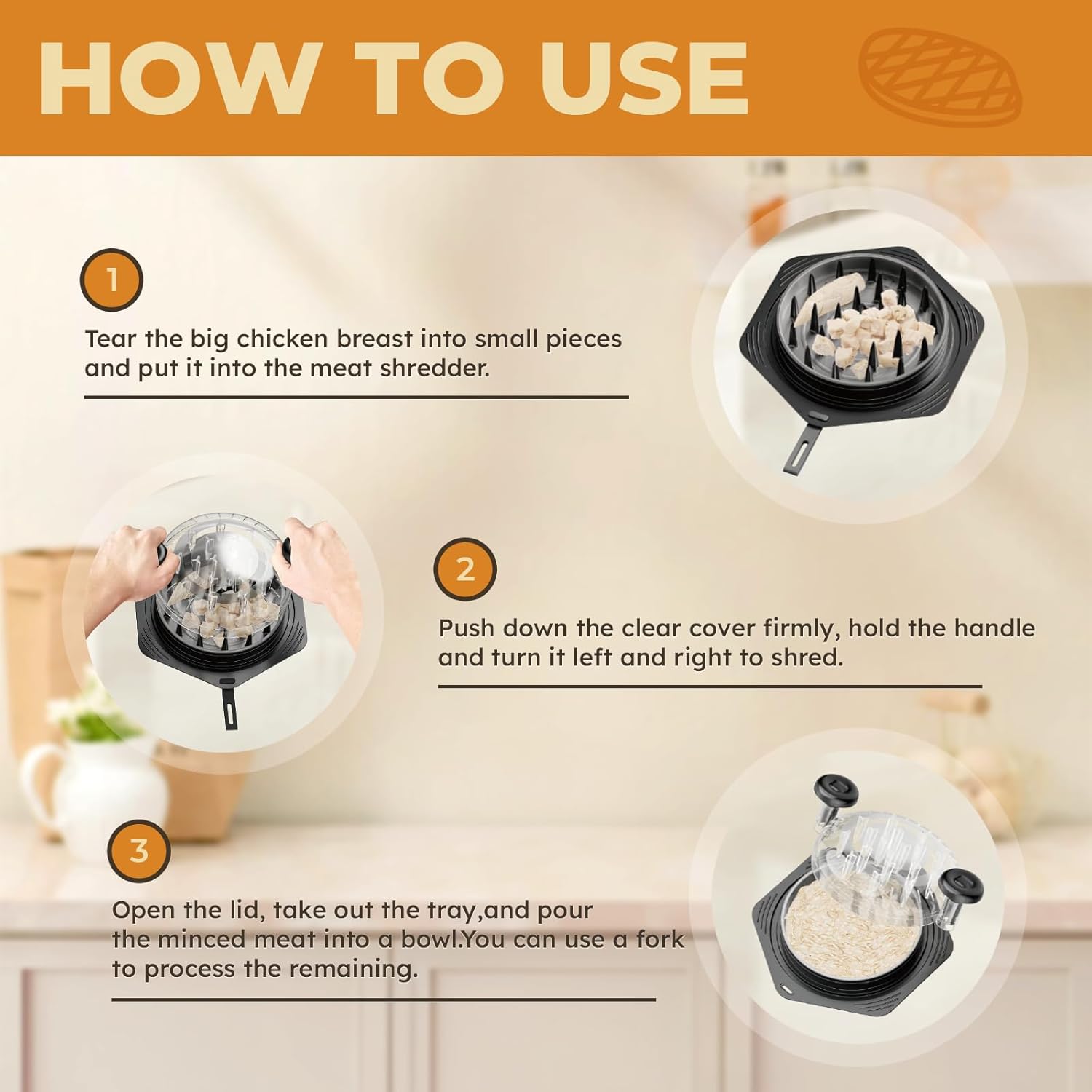 HOW TO USE

1

Tear the big chicken breast into small pieces and put it into the meat shredder.

2

Push down the clear cover firmly, hold the handle and turn it left and right to shred.

3

Open the lid, take out the tray,and pour the minced meat into a bowl.You can use a fork to process the remaining.