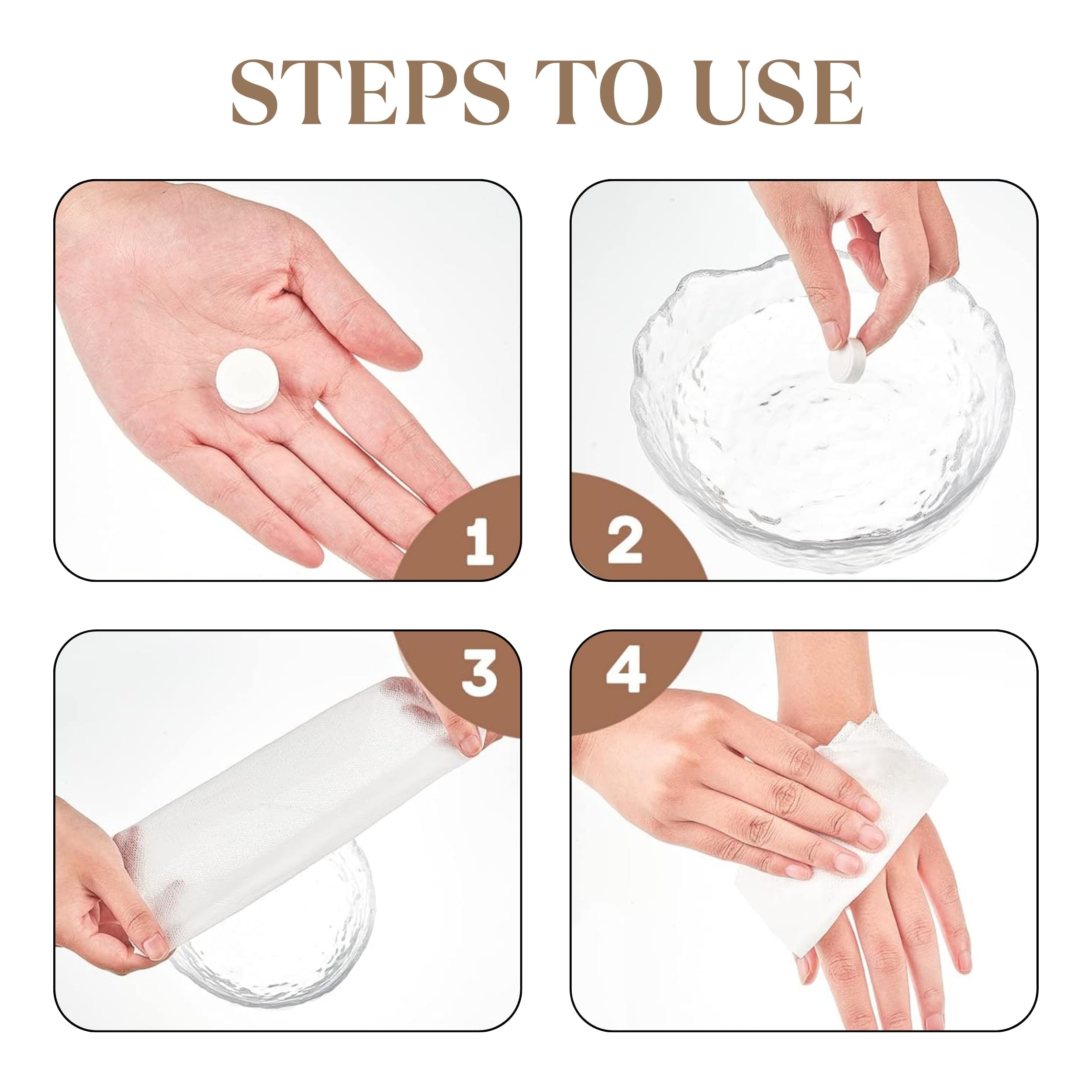 STEPS TO USE

1

2

3

4