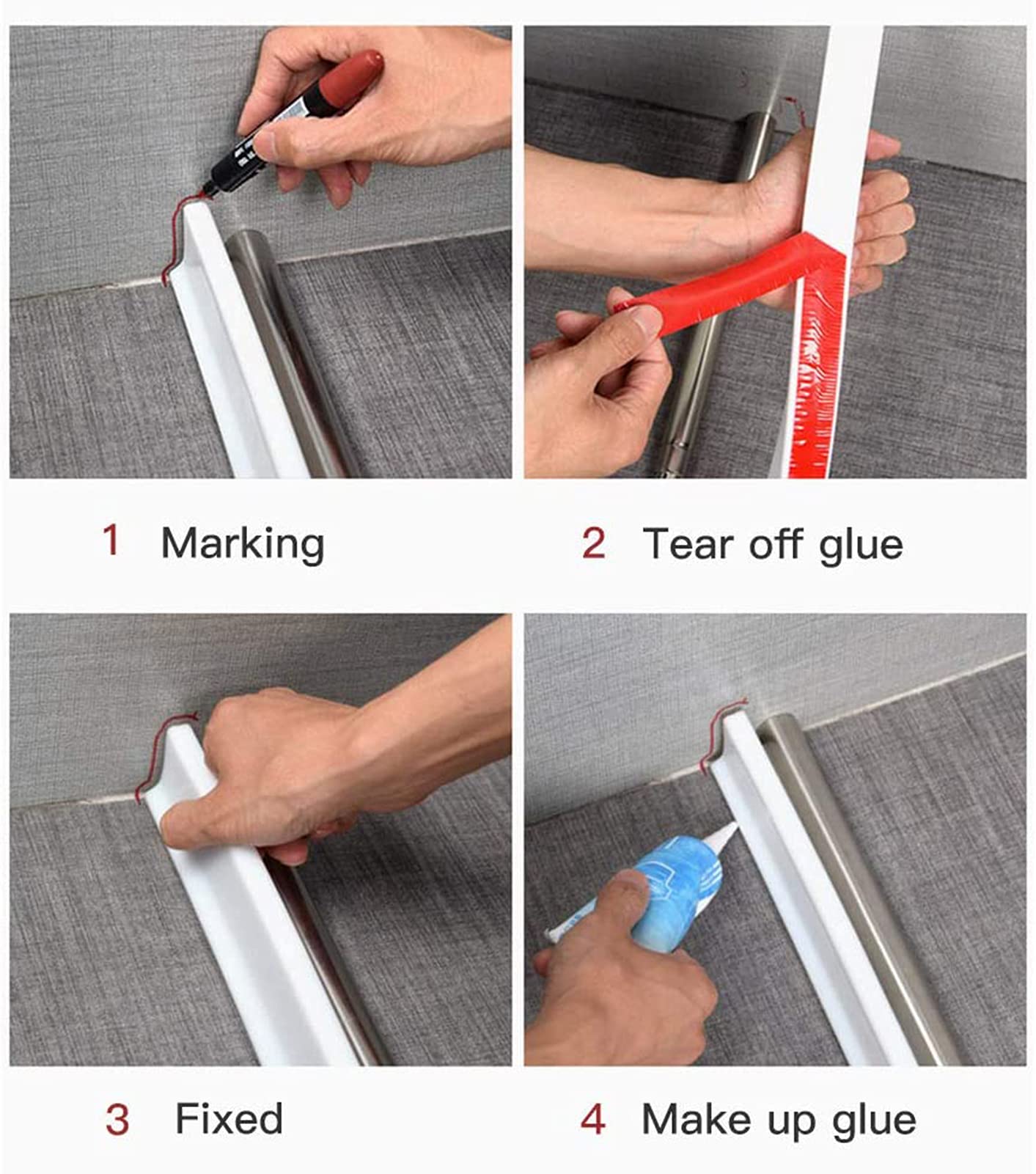 1 Marking

2 Tear off glue

3 Fixed

4 Make up glue