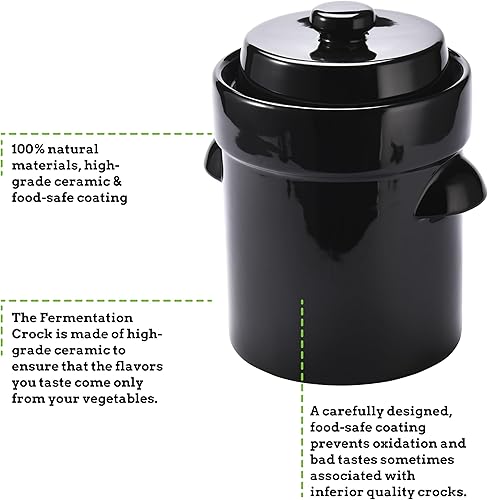 100% natural materials, high-grade ceramic & food-safe coating

The Fermentation Crock is made of high-grade ceramic to ensure that the flavors you taste come only from your vegetables.

A carefully designed, food-safe coating prevents oxidation and bad tastes sometimes associated with inferior quality crocks.