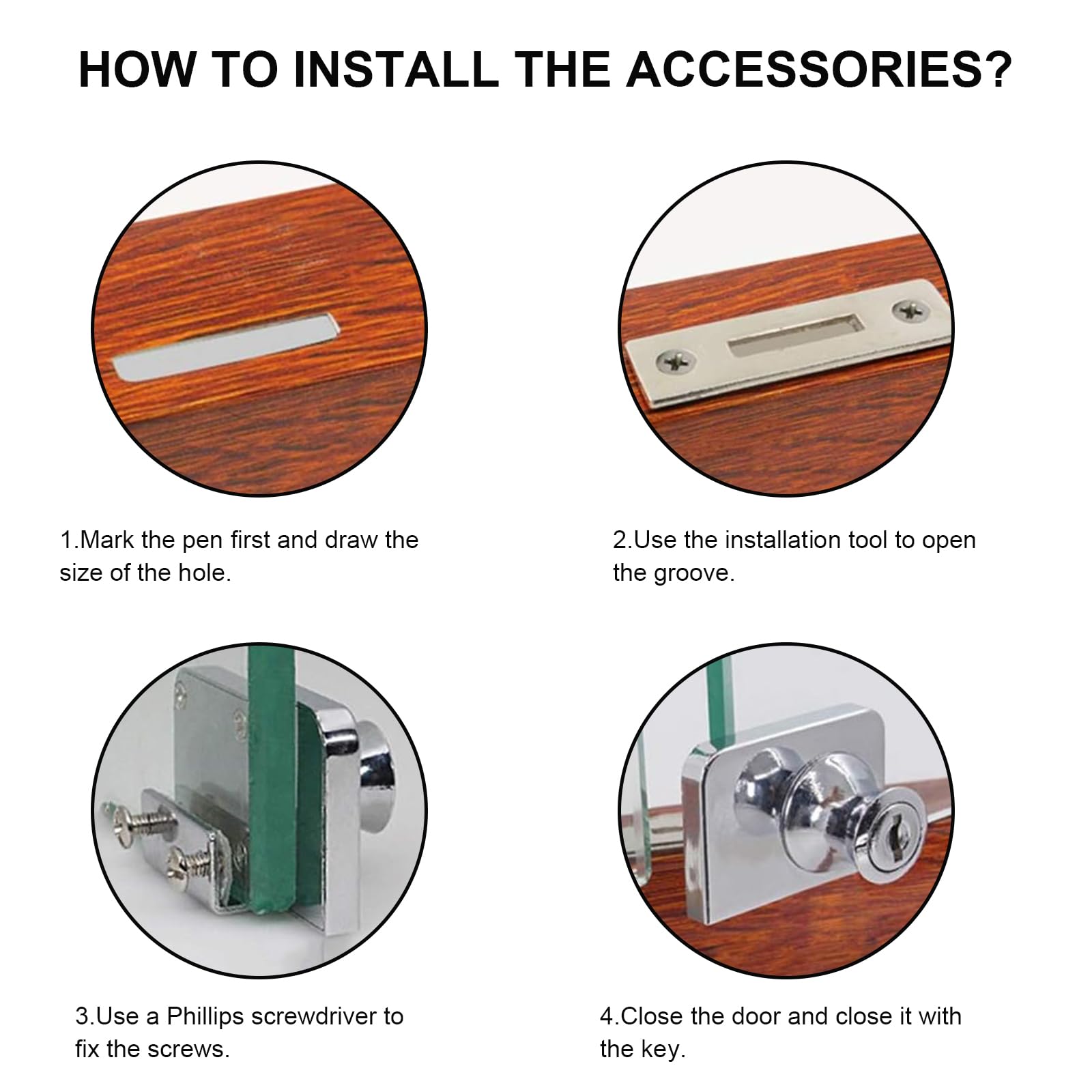 HOW TO INSTALL THE ACCESSORIES?

1.Mark the pen first and draw the size of the hole.

2.Use the installation tool to open the groove.

3.Use a Phillips screwdriver to fix the screws.

4.Close the door and close it with the key.