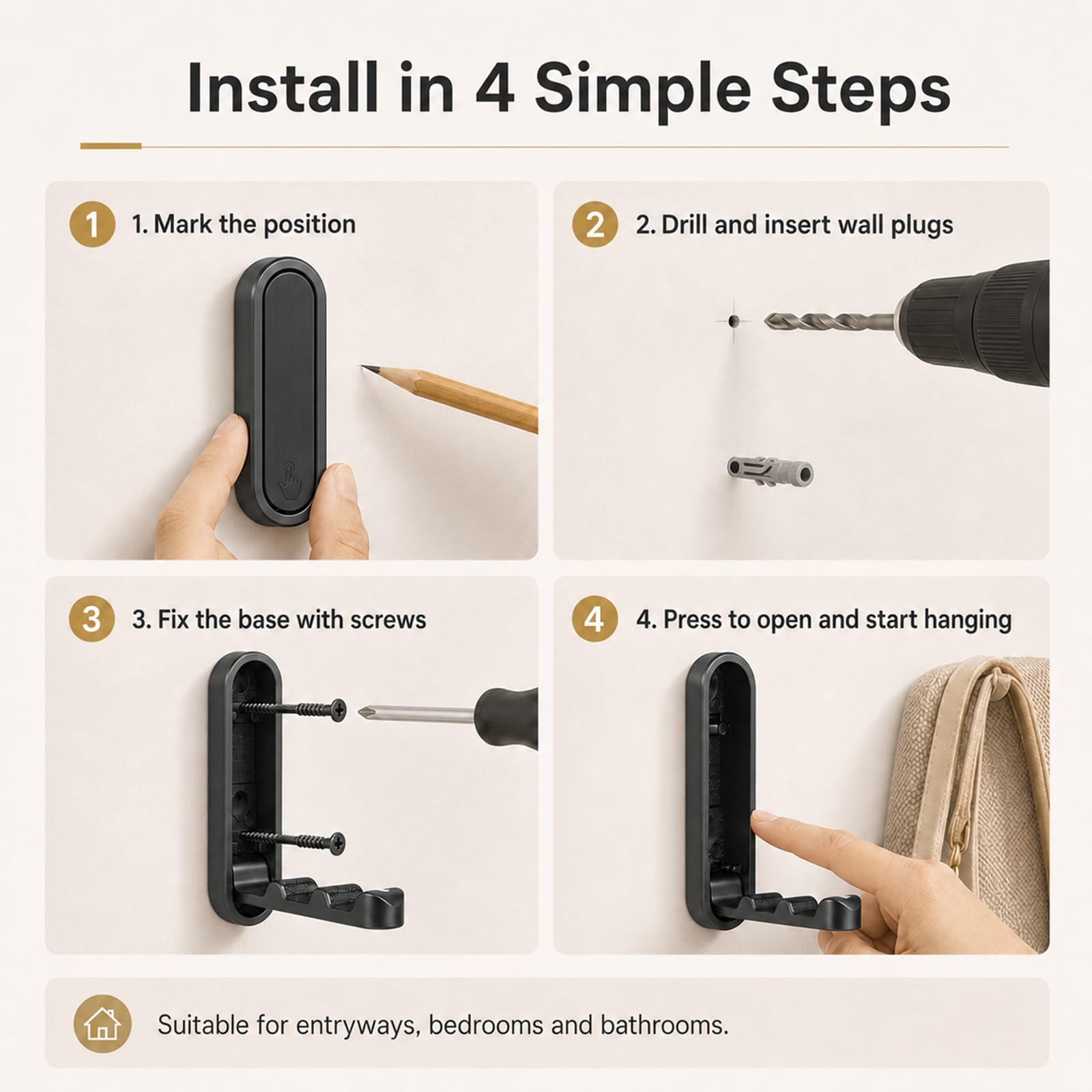 Install in 4 Simple Steps

1 1. Mark the position

2 2. Drill and insert wall plugs

3 3. Fix the base with screws

4 4. Press to open and start hanging

Suitable for entryways, bedrooms and bathrooms.