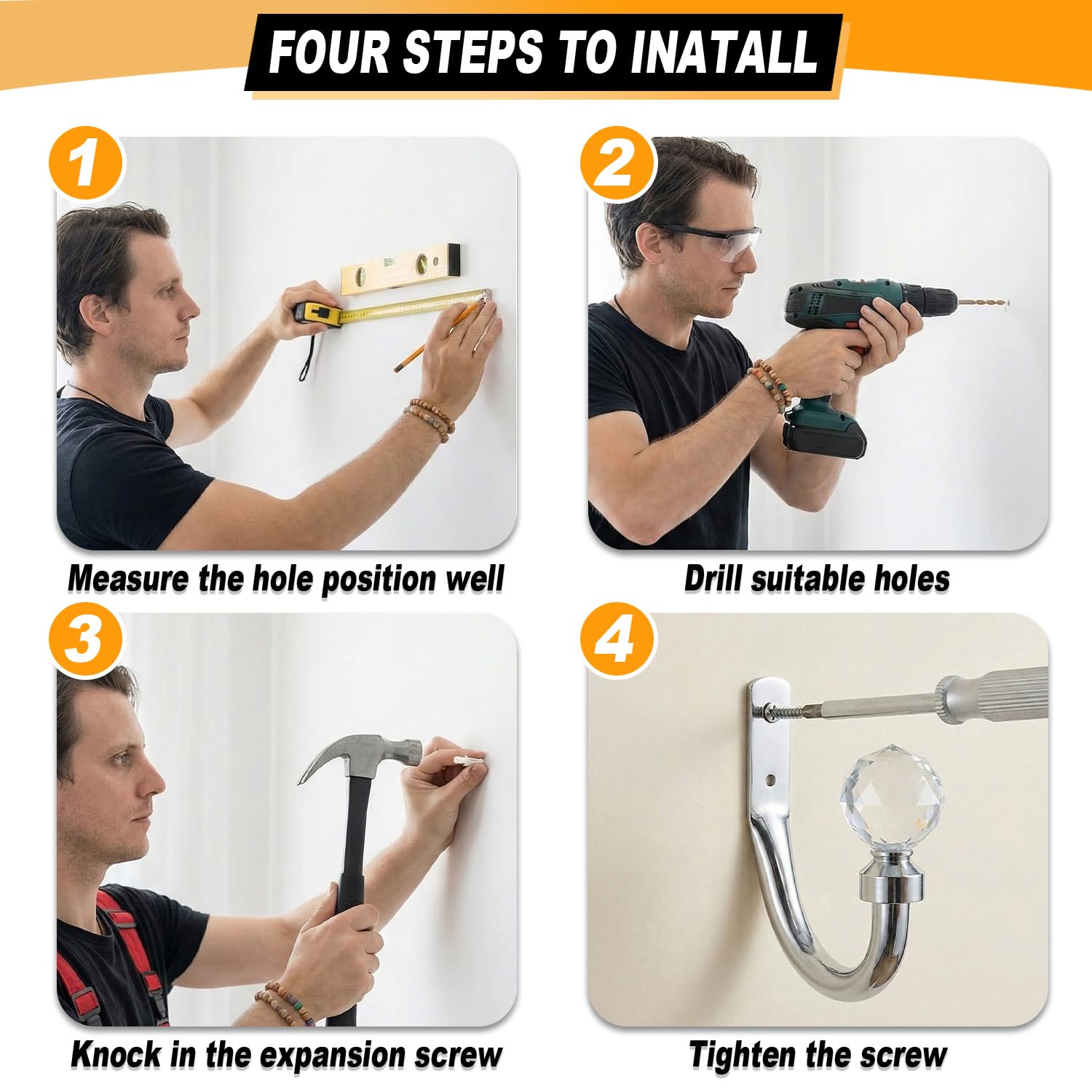 FOUR STEPS TO INATALL

1

Measure the hole position well

2

Drill suitable holes

3

Knock in the expansion screw

4

Tighten the screw