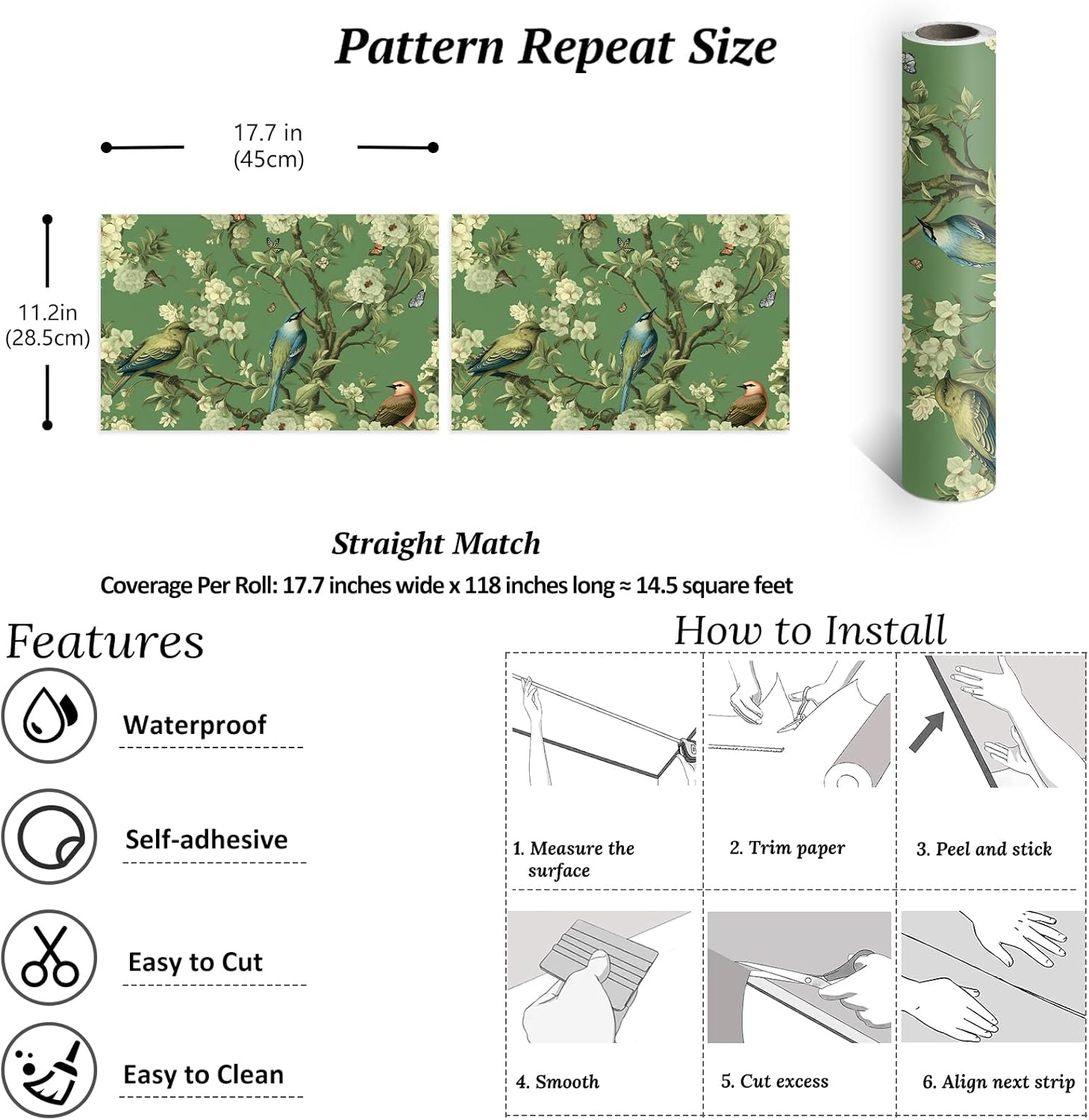 Pattern Repeat Size

17.7 in
(45cm)

11.2in
(28.5cm)

Straight Match

Coverage Per Roll: 17.7 inches wide x 118 inches long ≈ 14.5 square feet

Features

Waterproof

Self-adhesive

Easy to Cut

Easy to Clean

How to Install

1. Measure the surface

2. Trim paper

3. Peel and stick

4. Smooth

5. Cut excess

6. Align next strip