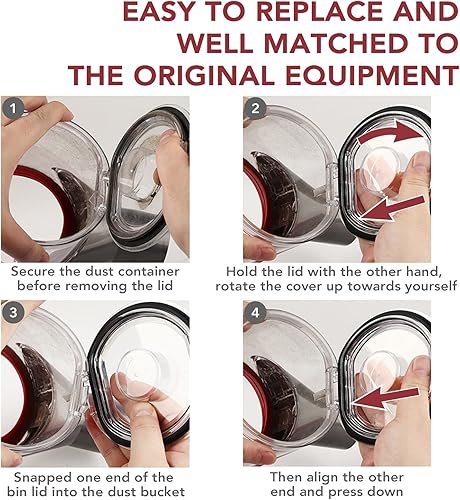 EASY TO REPLACE AND WELL MATCHED TO THE ORIGINAL EQUIPMENT

1

Secure the dust container before removing the lid

2

Hold the lid with the other hand, rotate the cover up towards yourself

3

Snapped one end of the bin lid into the dust bucket

4

Then align the other end and press down