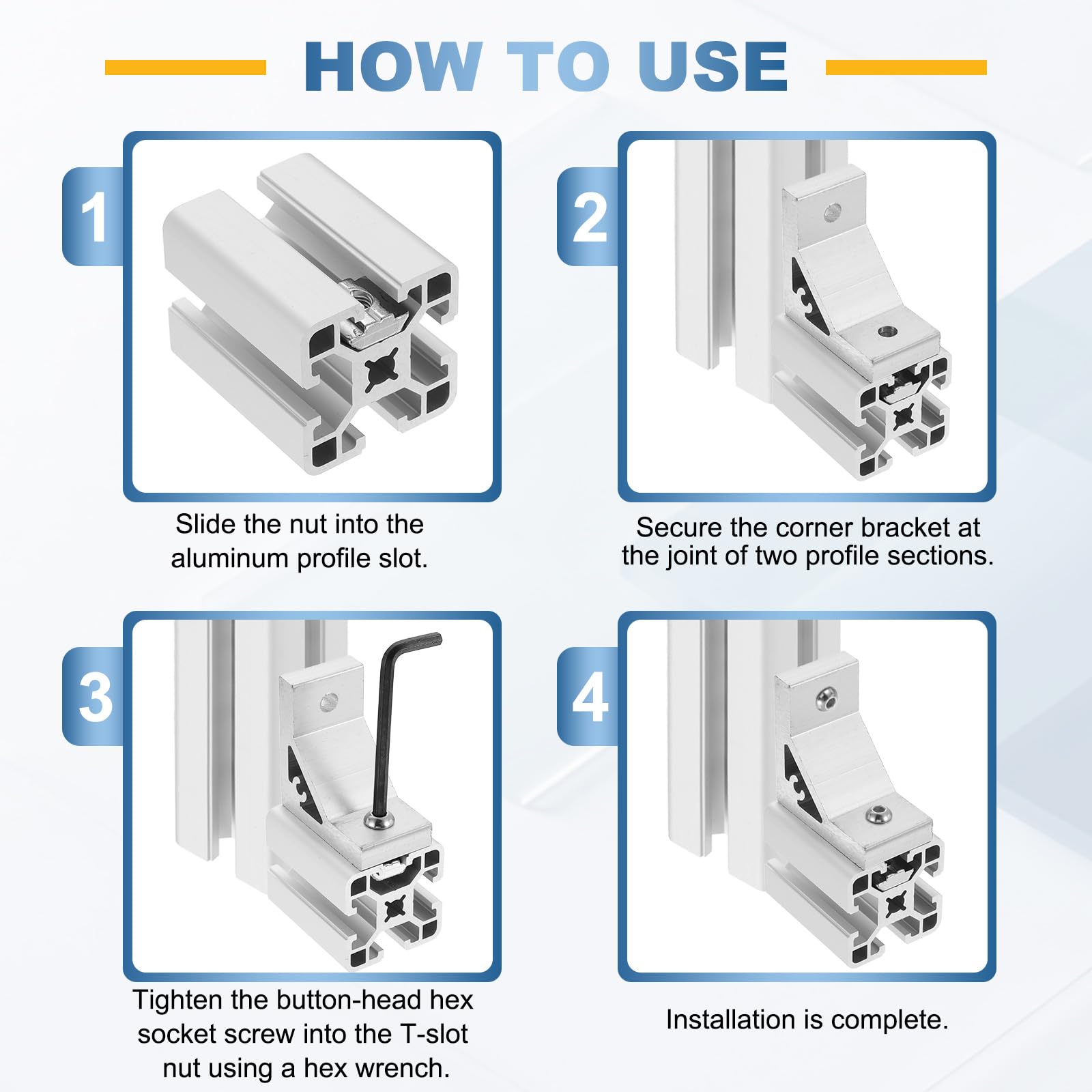 HOW TO USE

1

Slide the nut into the aluminum profile slot.

2

Secure the corner bracket at the joint of two profile sections.

3

Tighten the button-head hex socket screw into the T-slot nut using a hex wrench.

4

Installation is complete.