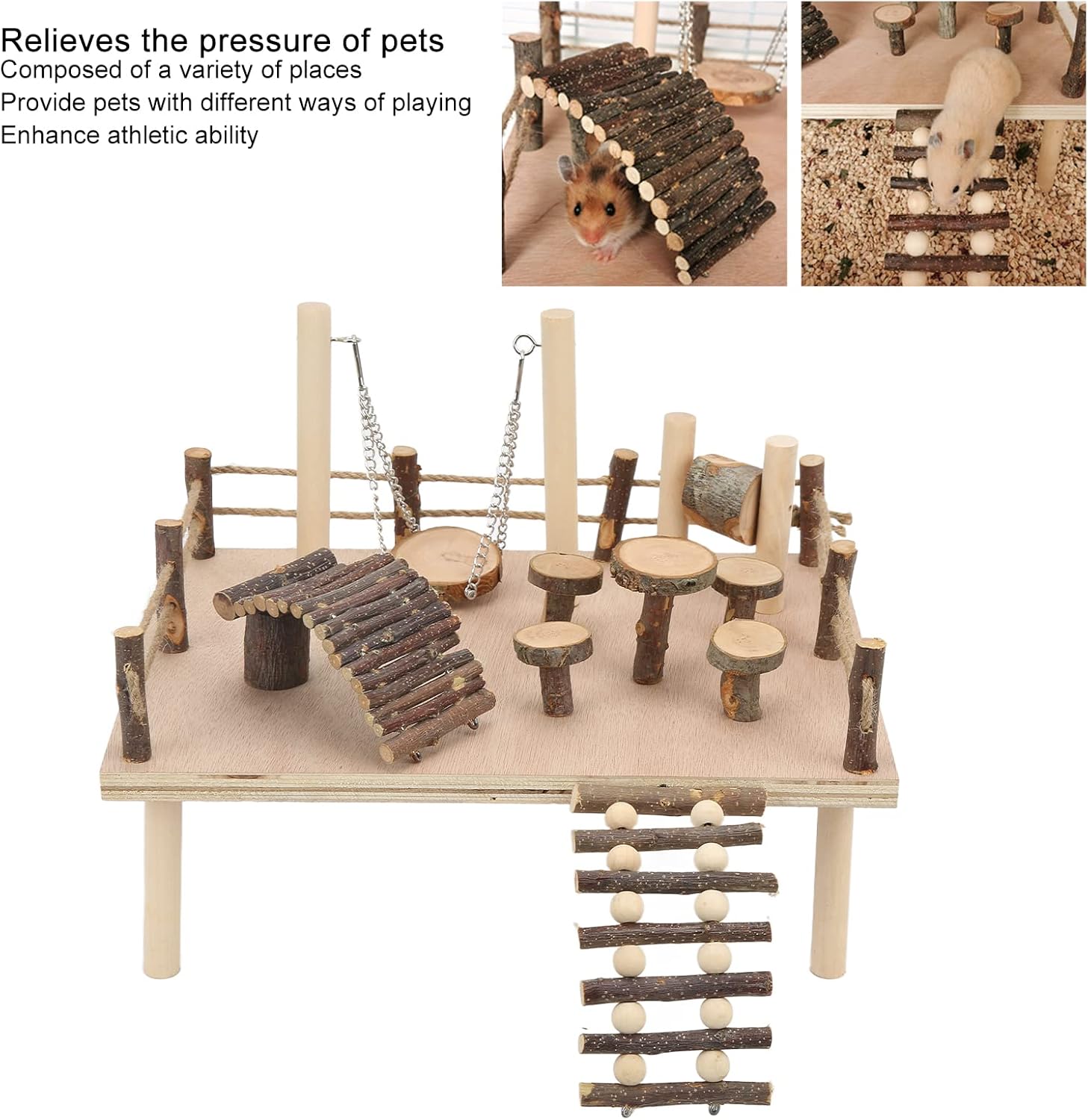 Relieves the pressure of pets
Composed of a variety of places
Provide pets with different ways of playing
Enhance athletic ability