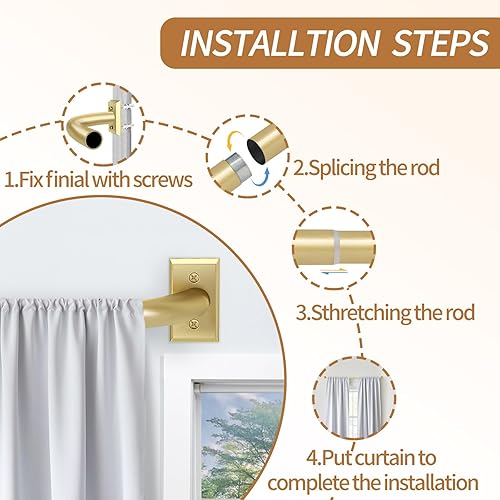 INSTALLTION STEPS

1.Fix finial with screws

2.Splicing the rod

3.Sthretching the rod

4.Put curtain to complete the installation