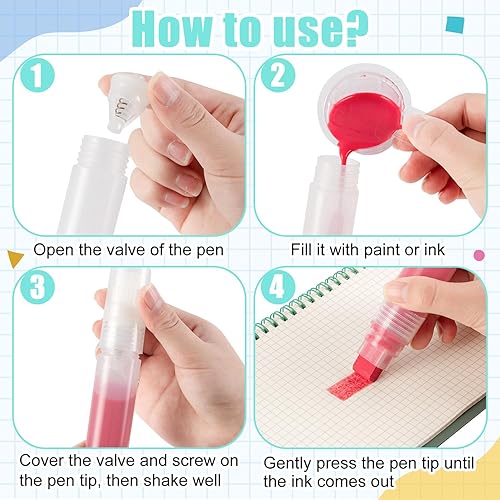 How to use?

1

Open the valve of the pen

2

Fill it with paint or ink

3

Cover the valve and screw on the pen tip, then shake well

4

Gently press the pen tip until the ink comes out